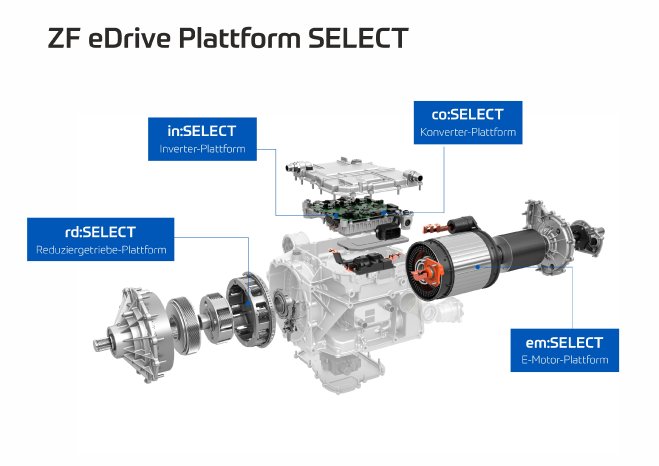 ZF eDrive Plattform SELECT

in:SELECT
Inverter-Plattform

co:SELECT
Konverter-Plattform

rd:SELECT
Reduziergetriebe-Plattform

em:SELECT
E-Motor-Plattform