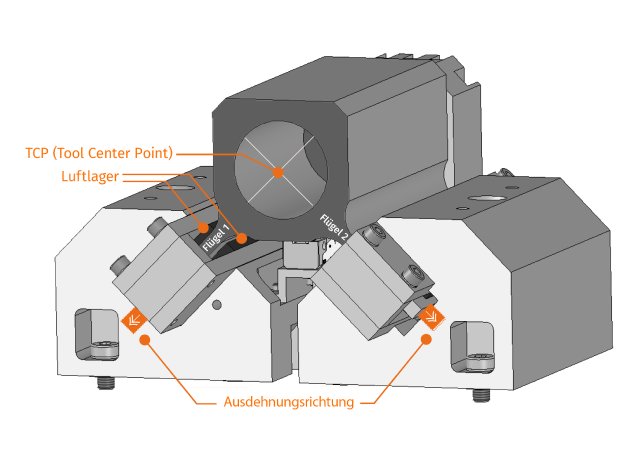 TCP (Tool Center Point)
Luftlager
Flügel 1
Flügel 2
Ausdehnungsrichtung