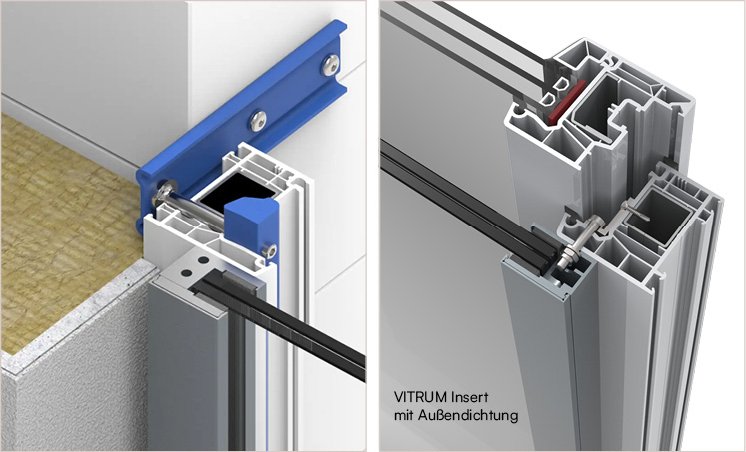 VITRUM Insert
mit Außendichtung