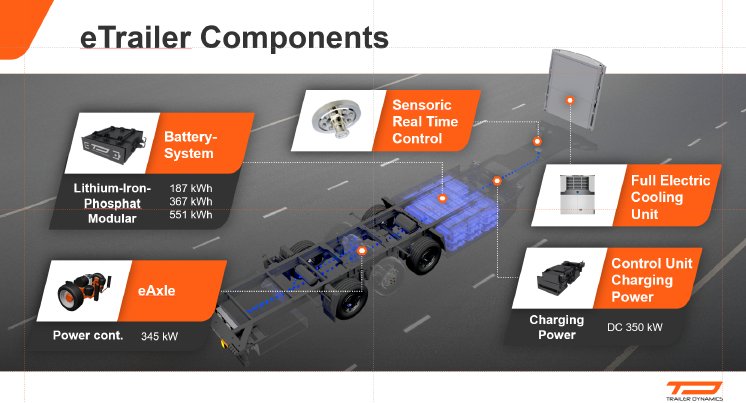 eTrailer Components

Battery-System

Lithium-Iron-Phosphat Modular

187 kWh
367 kWh
551 kWh

Sensoric Real Time Control

Full Electric Cooling Unit

eAxle

Power cont. 345 kW

Control Unit Charging Power

Charging Power DC 350 kW

TRAILER DYNAMICS