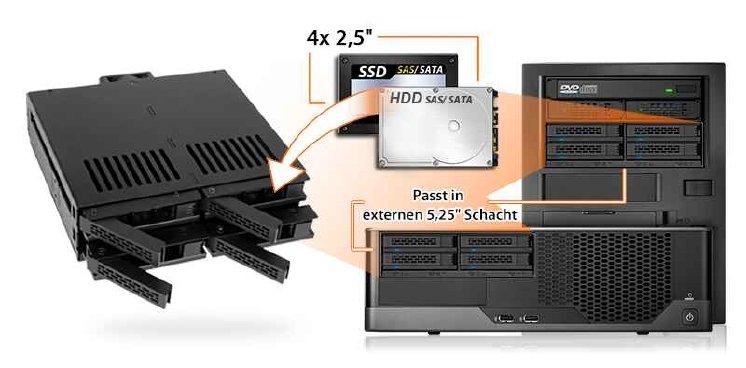 4x 2,5"

SSD SAS/SATA

HDD SAS/SATA

DVD

Passt in
externen 5,25" Schacht