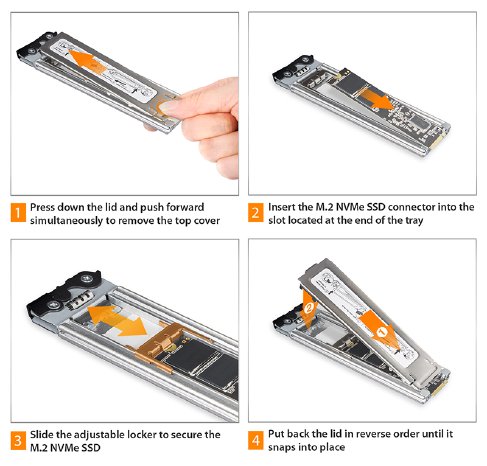 1 Press down the lid and push forward simultaneously to remove the top cover

2 Insert the M.2 NVMe SSD connector into the slot located at the end of the tray

3 Slide the adjustable locker to secure the M.2 NVMe SSD

2

1

4 Put back the lid in reverse order until it snaps into place