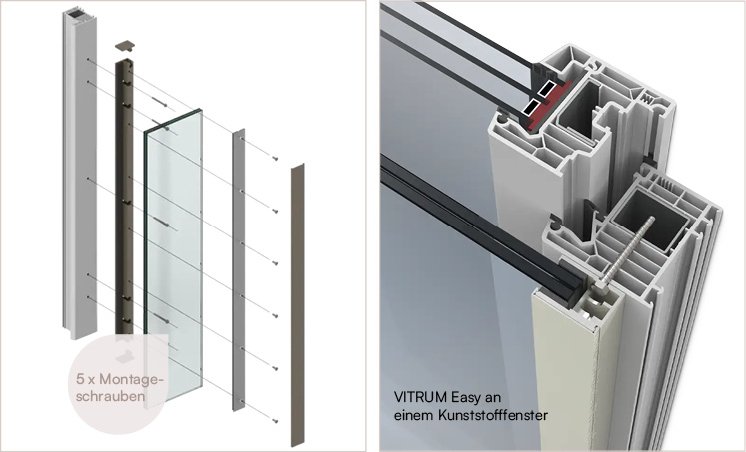 5 x Montageschrauben

VITRUM Easy an einem Kunststofffenster