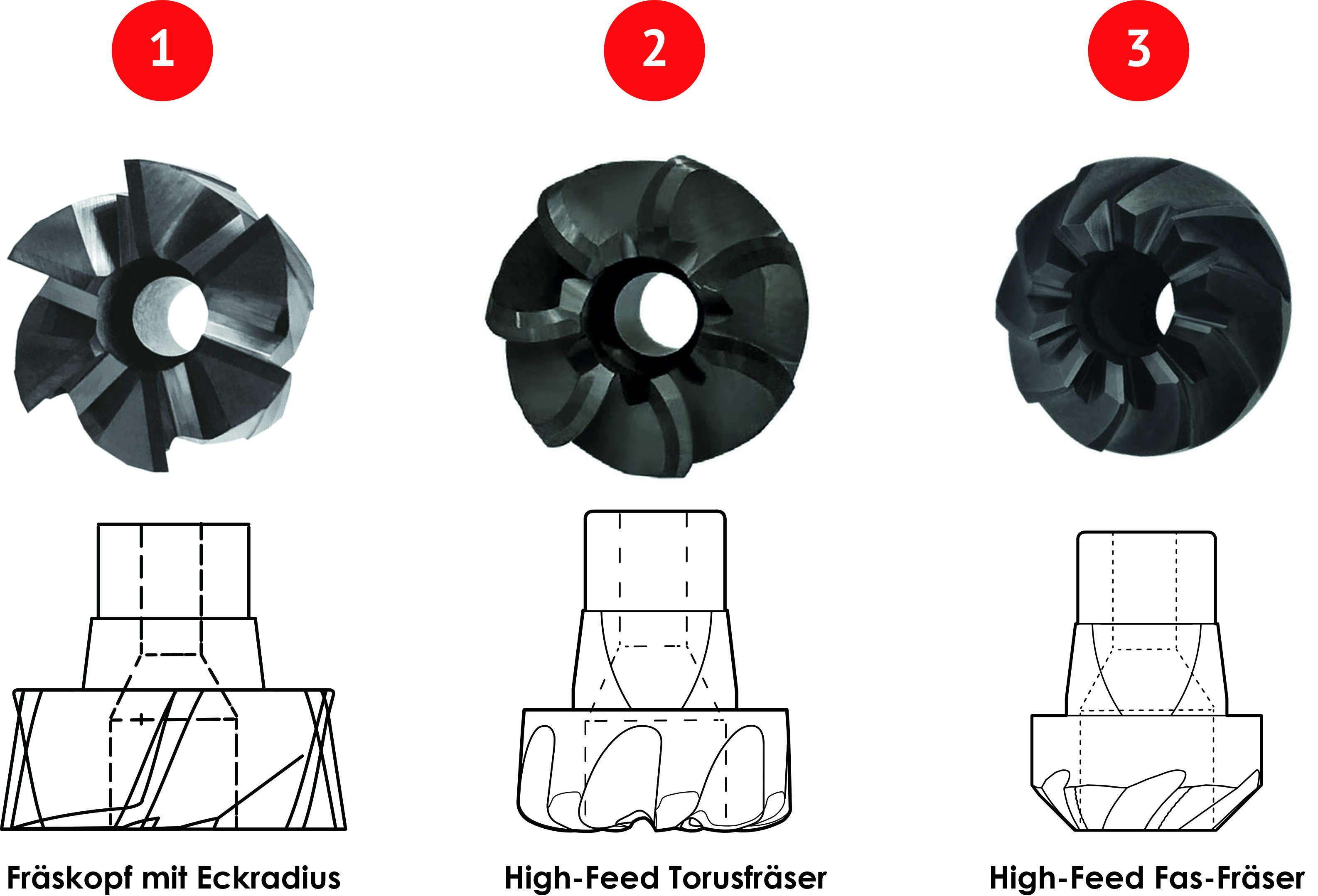 1

2

3

Fräskopf mit Eckradius

High-Feed Torusfräser

High-Feed Fas-Fräser