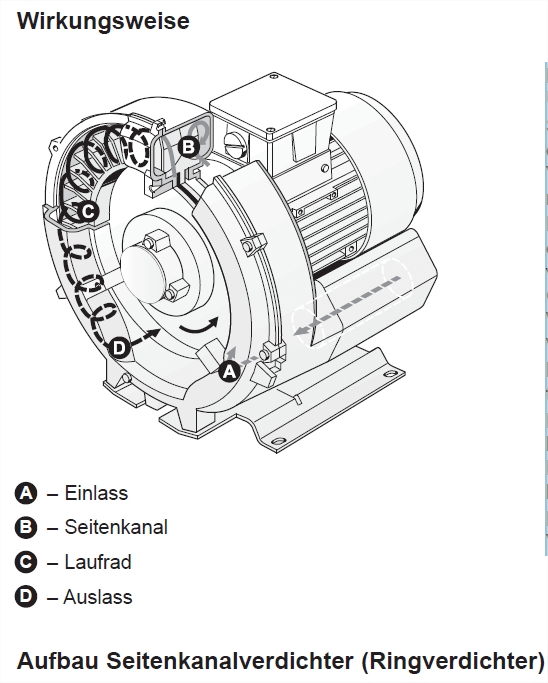 Wirkungsweise

B

C

D

A

A – Einlass

B – Seitenkanal

C – Laufrad

D – Auslass

Aufbau Seitenkanalverdichter (Ringverdichter)