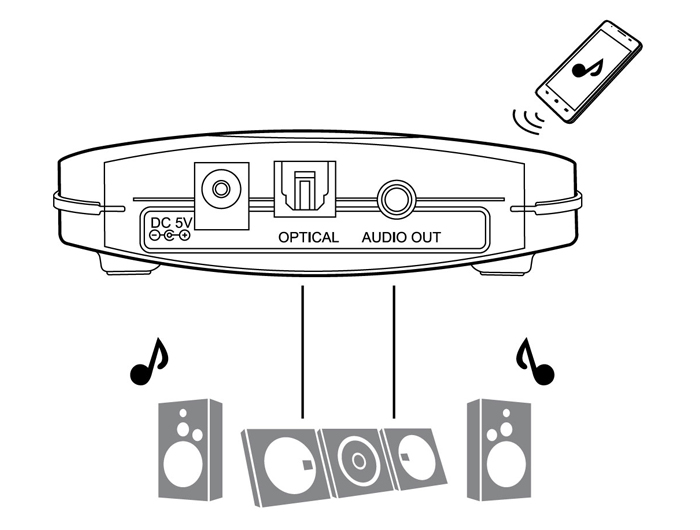 DC 5V

OPTICAL

AUDIO OUT