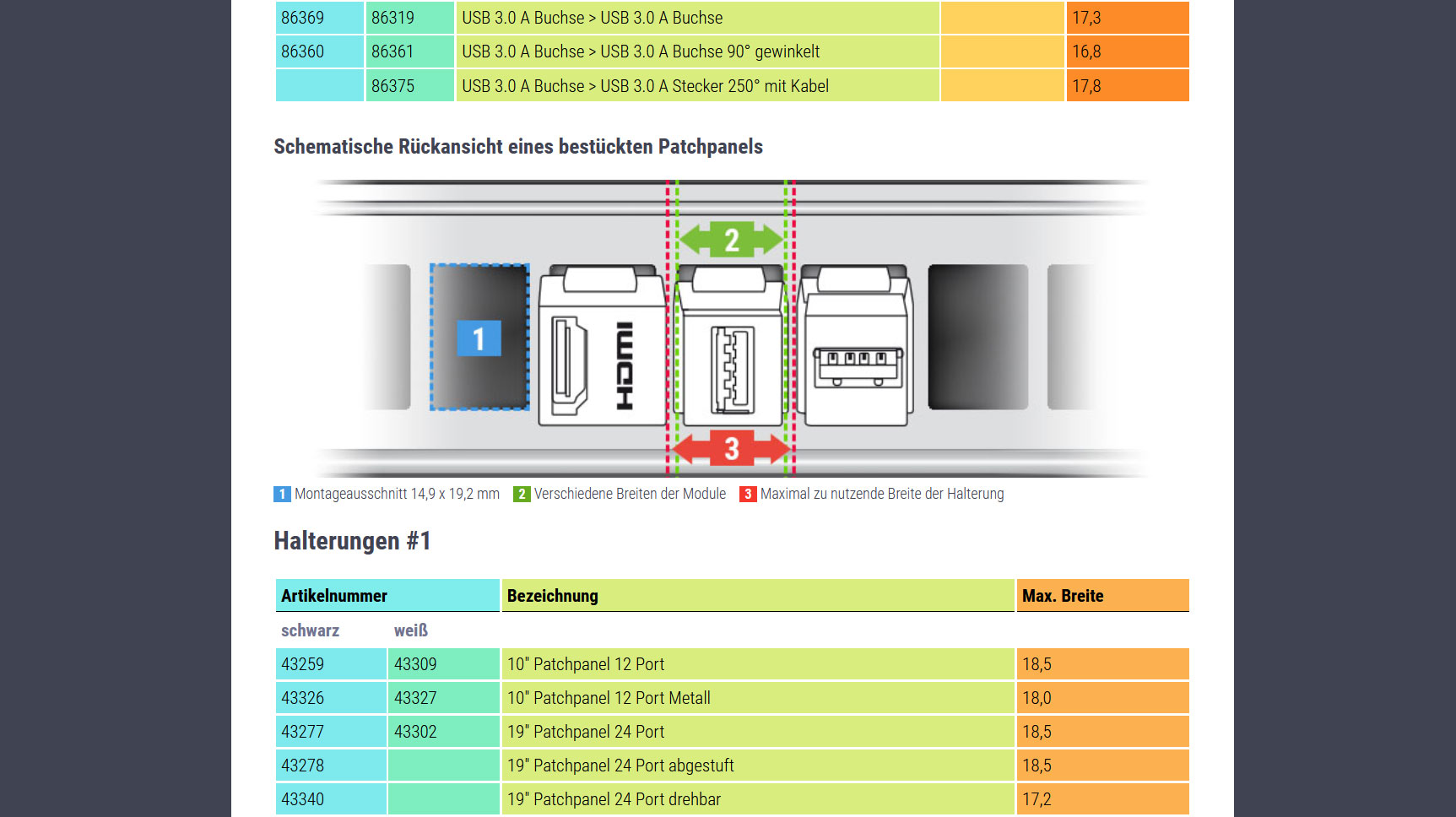 | 86369 | 86319 | USB 3.0 A Buchse > USB 3.0 A Buchse | | 17,3 |
|---|---|---|---|---|
| 86360 | 86361 | USB 3.0 A Buchse > USB 3.0 A Buchse 90° gewinkelt | | 16,8 |
| | 86375 | USB 3.0 A Buchse > USB 3.0 A Stecker 250° mit Kabel | | 17,8 |

Schematische Rückansicht eines bestückten Patchpanels

2

1

HDMI

3

1 Montageausschnitt 14,9 x 19,2 mm 2 Verschiedene Breiten der Module 3 Maximal zu nutzende Breite der Halterung

Halterungen #1

| Artikelnummer | | Bezeichnung | Max. Breite |
|---|---|---|---|
| schwarz | weiß | | |
| 43259 | 43309 | 10" Patchpanel 12 Port | 18,5 |
| 43326 | 43327 | 10" Patchpanel 12 Port Metall | 18,0 |
| 43277 | 43302 | 19" Patchpanel 24 Port | 18,5 |
| 43278 | | 19" Patchpanel 24 Port abgestuft | 18,5 |
| 43340 | | 19" Patchpanel 24 Port drehbar | 17,2 |