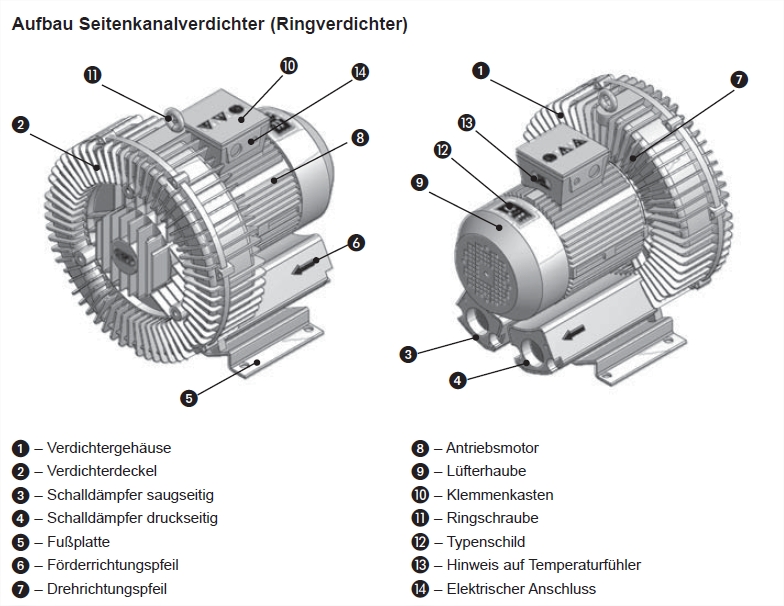 Aufbau Seitenkanalverdichter (Ringverdichter)

11
10
14
2
8
6
5

1
7
13
12
9
3
4

1 – Verdichtergehäuse
2 – Verdichterdeckel
3 – Schalldämpfer saugseitig
4 – Schalldämpfer druckseitig
5 – Fußplatte
6 – Förderrichtungspfeil
7 – Drehrichtungspfeil

8 – Antriebsmotor
9 – Lüfterhaube
10 – Klemmenkasten
11 – Ringschraube
12 – Typenschild
13 – Hinweis auf Temperaturfühler
14 – Elektrischer Anschluss