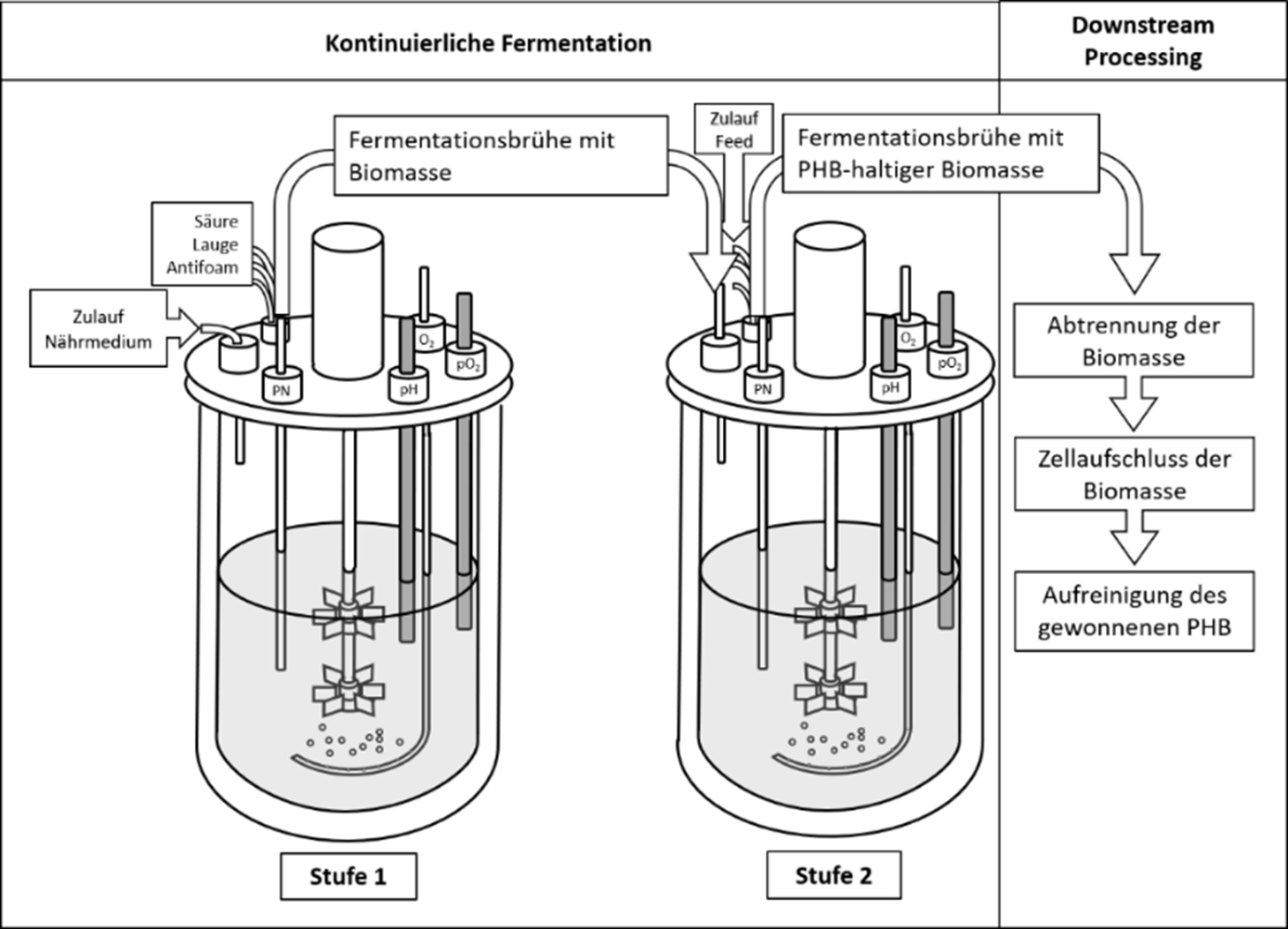 Kontinuierliche Fermentation

Downstream Processing

Fermentationsbrühe mit Biomasse

Zulauf Feed

Fermentationsbrühe mit PHB-haltiger Biomasse

Säure
Lauge
Antifoam

Zulauf
Nährmedium

PN

$O_2$

pH

$pO_2$

PN

$O_2$

pH

$pO_2$

Abtrennung der Biomasse

Zellaufschluss der Biomasse

Aufreinigung des gewonnenen PHB

Stufe 1

Stufe 2