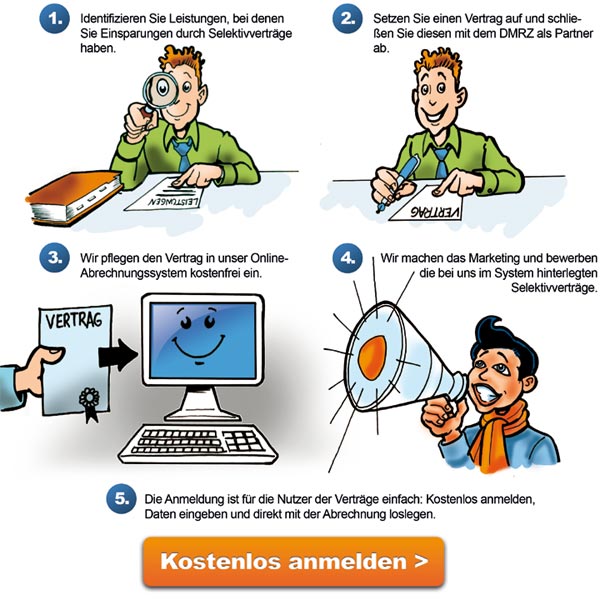 1. Identifizieren Sie Leistungen, bei denen Sie Einsparungen durch Selektivverträge haben.

LEISTUNGEN

2. Setzen Sie einen Vertrag auf und schließen Sie diesen mit dem DMRZ als Partner ab.

VERTRAG

3. Wir pflegen den Vertrag in unser Online-Abrechnungssystem kostenfrei ein.

VERTRAG

4. Wir machen das Marketing und bewerben die bei uns im System hinterlegten Selektivverträge.

5. Die Anmeldung ist für die Nutzer der Verträge einfach: Kostenlos anmelden, Daten eingeben und direkt mit der Abrechnung loslegen.

Kostenlos anmelden >