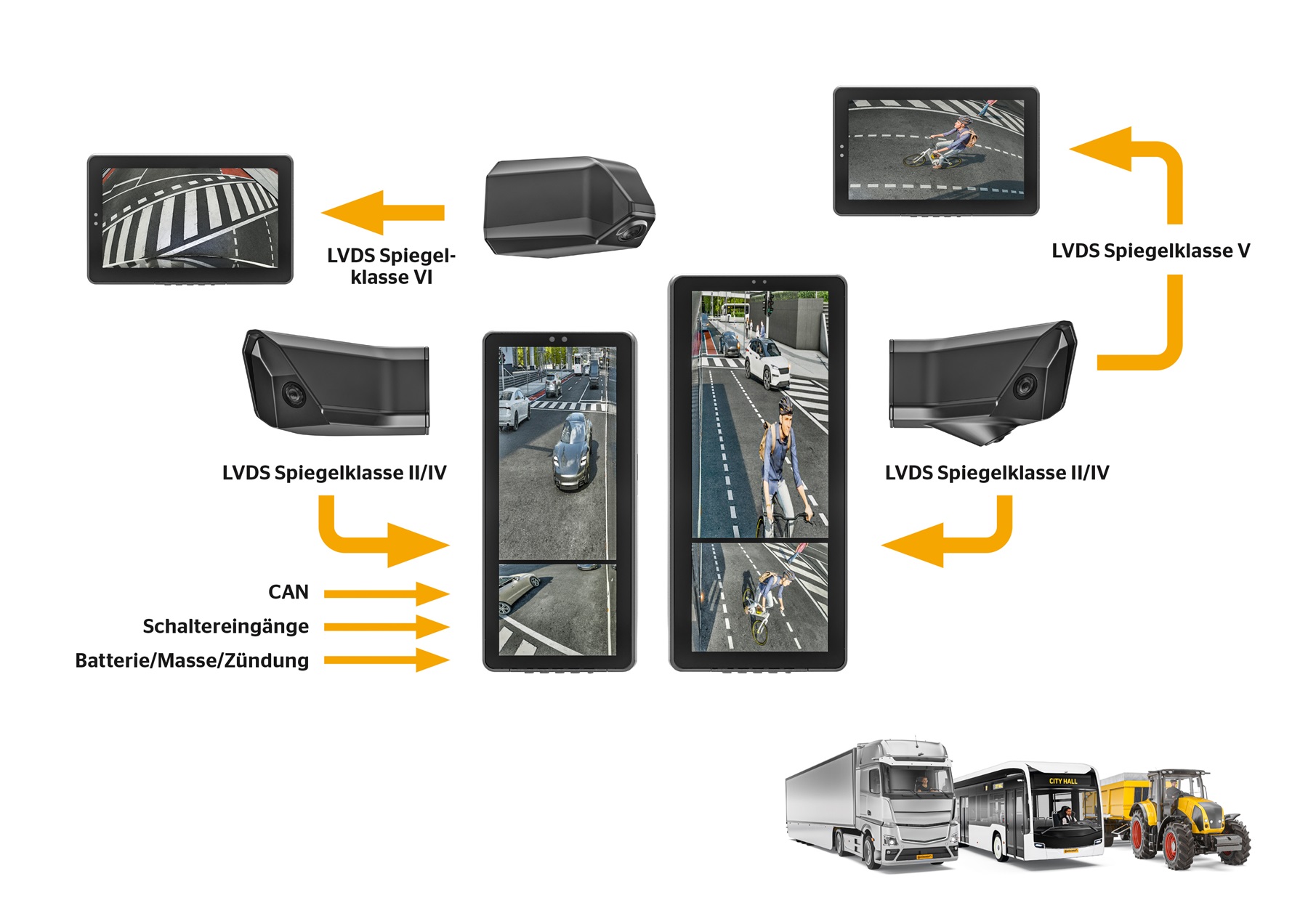 LVDS Spiegelklasse VI

LVDS Spiegelklasse V

LVDS Spiegelklasse II/IV

LVDS Spiegelklasse II/IV

CAN

Schaltereingänge

Batterie/Masse/Zündung

CITY HALL