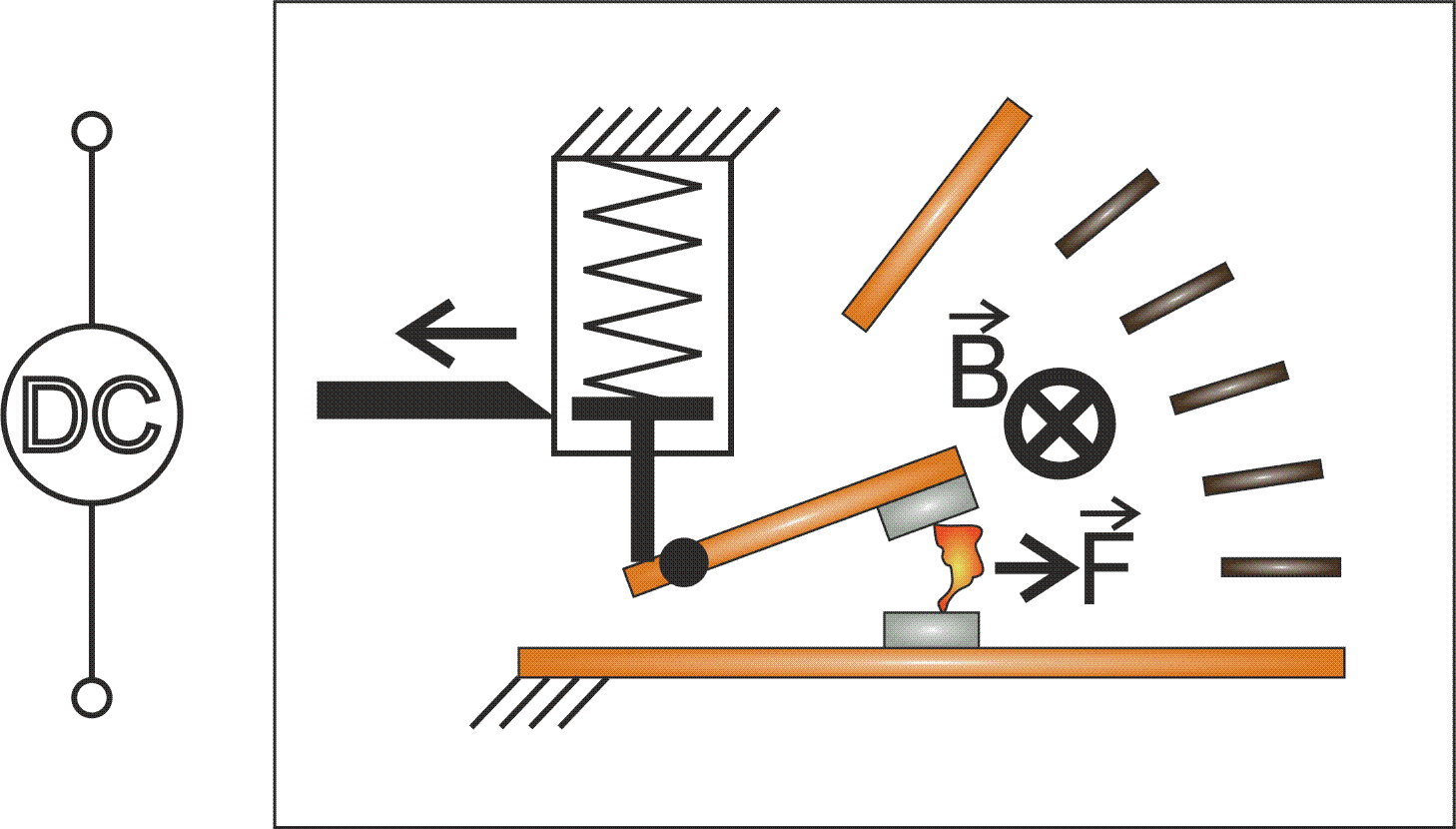 DC

$\vec{B}$

$\vec{F}$