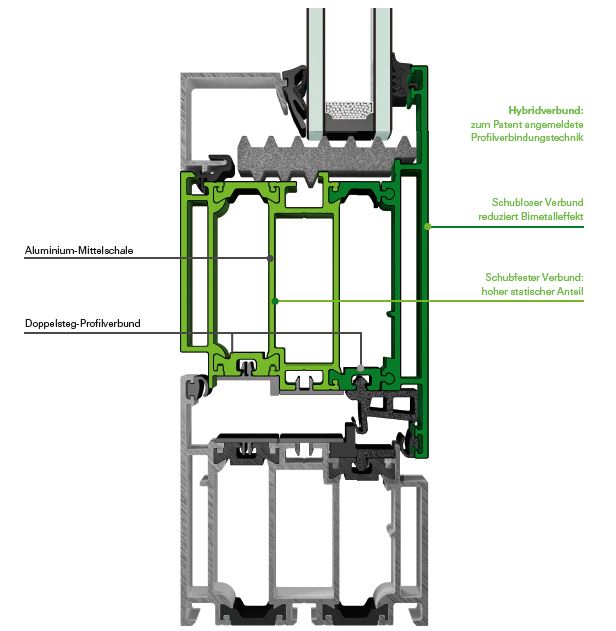 Hybridverbund:
zum Patent angemeldete Profilverbindungstechnik

Schubloser Verbund
reduziert Bimetalleffekt

Aluminium-Mittelschale

Schubfester Verbund:
hoher statischer Anteil

Doppelsteg-Profilverbund