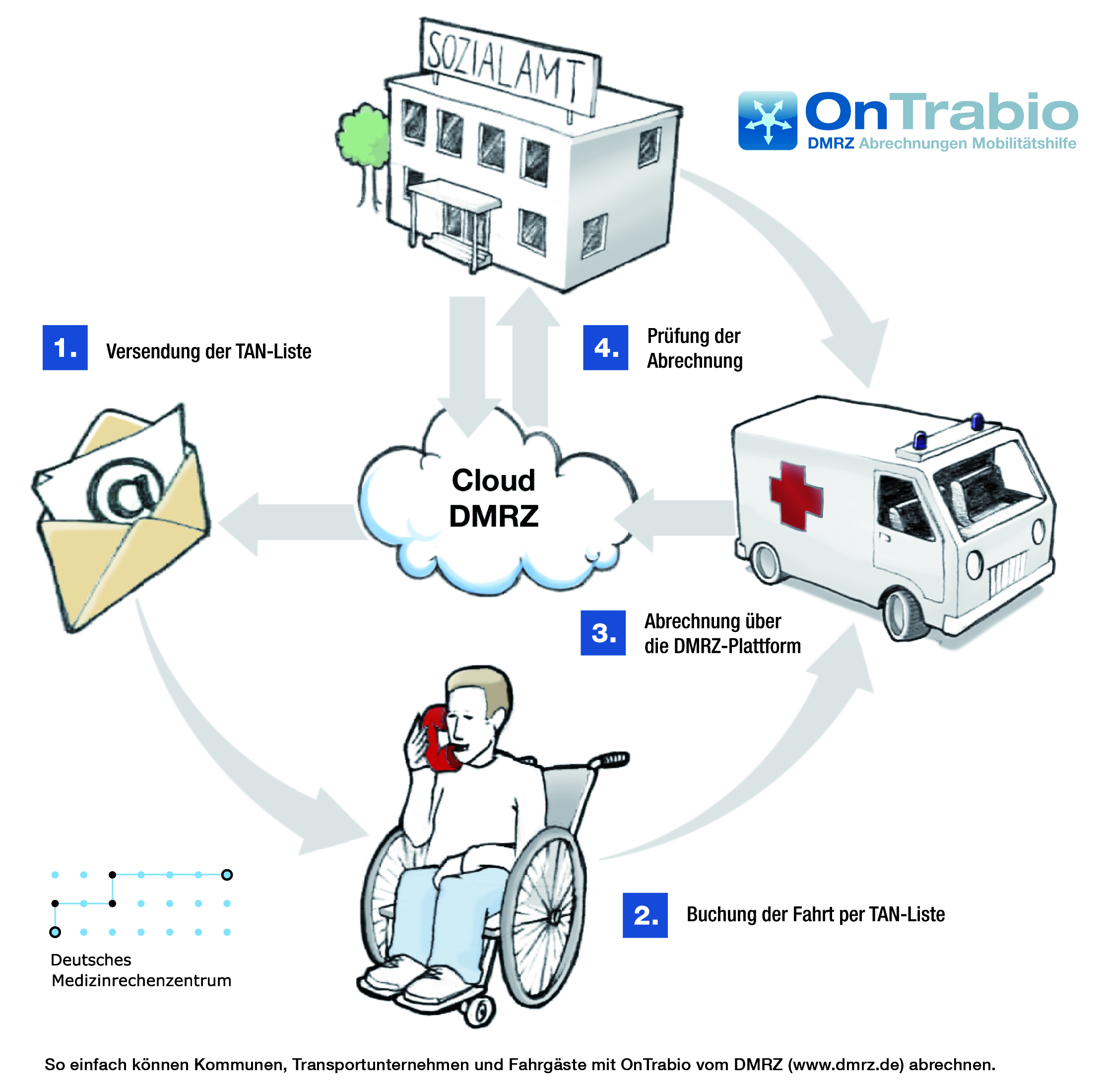 SOZIALAMT

OnTrabio
DMRZ Abrechnungen Mobilitätshilfe

1. Versendung der TAN-Liste

4. Prüfung der Abrechnung

Cloud DMRZ

3. Abrechnung über die DMRZ-Plattform

2. Buchung der Fahrt per TAN-Liste

Deutsches Medizinrechenzentrum

So einfach können Kommunen, Transportunternehmen und Fahrgäste mit OnTrabio vom DMRZ (www.dmrz.de) abrechnen.