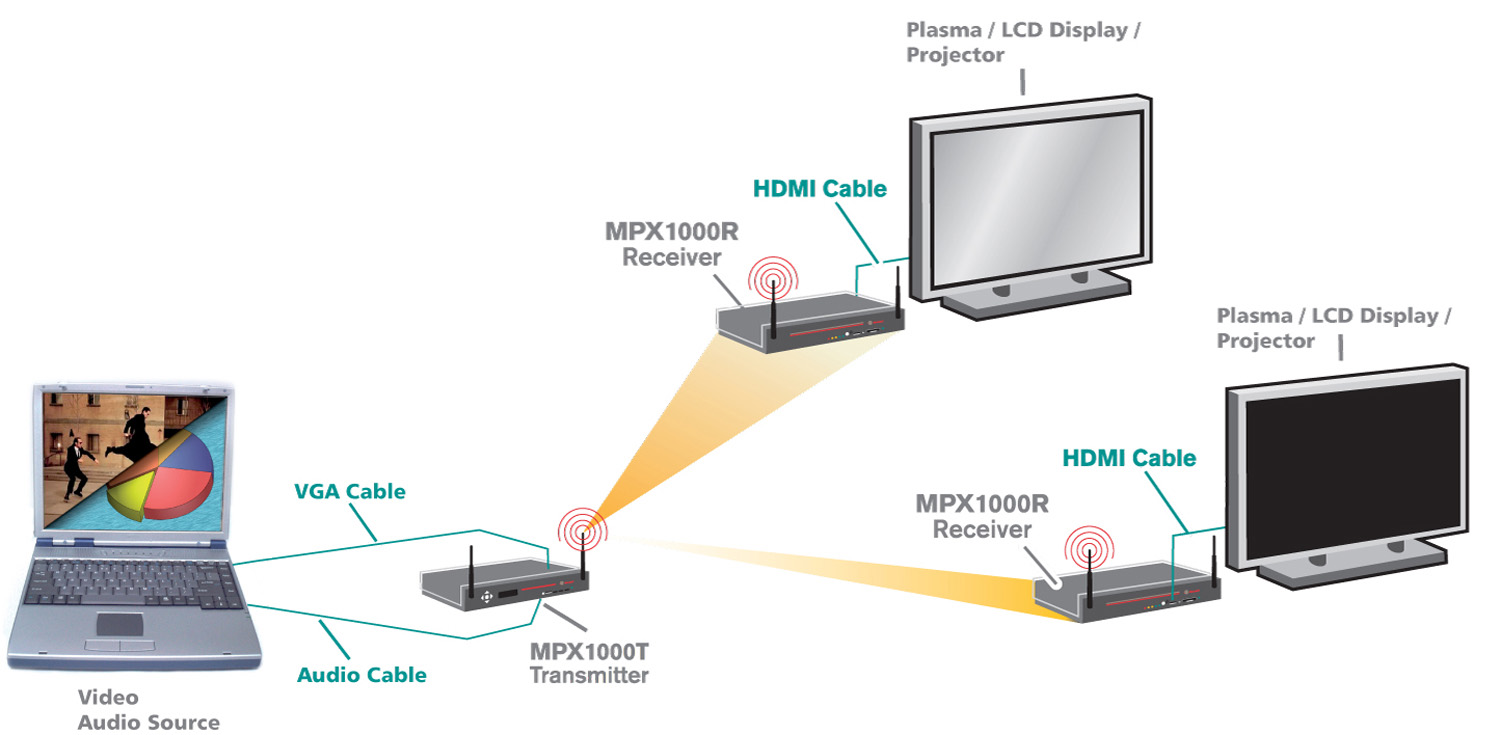 Plasma / LCD Display / Projector

HDMI Cable

MPX1000R Receiver

Plasma / LCD Display / Projector

HDMI Cable

MPX1000R Receiver

VGA Cable

Audio Cable

MPX1000T Transmitter

Video Audio Source