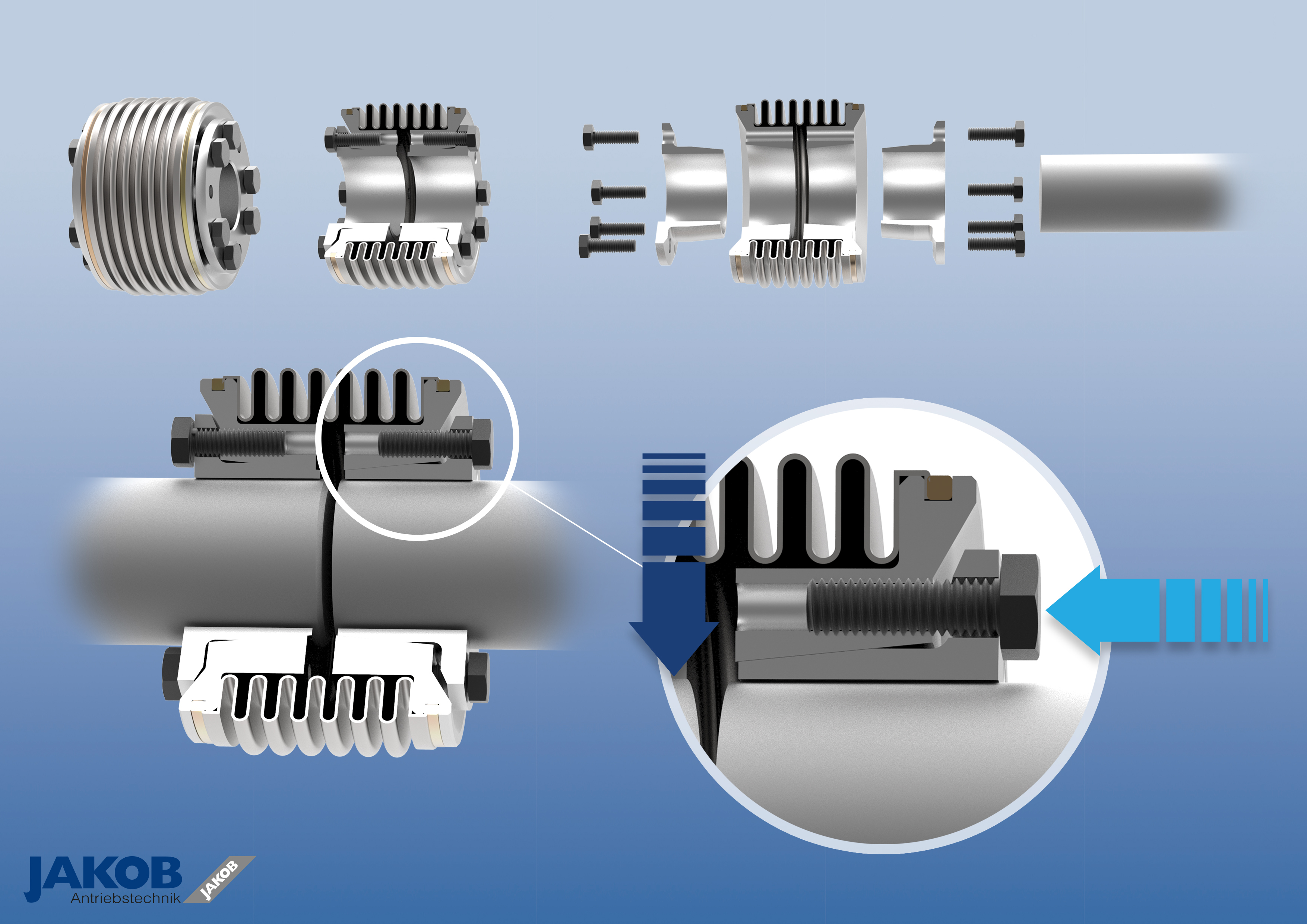 JAKOB
Antriebstechnik
JAKOB