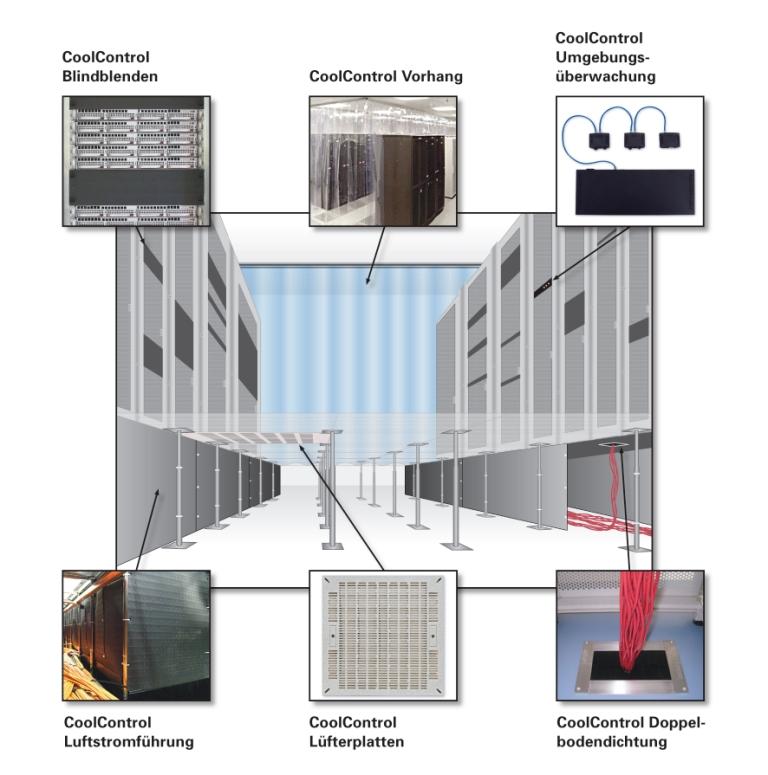 CoolControl Blindblenden

CoolControl Vorhang

CoolControl Umgebungsüberwachung

CoolControl Luftstromführung

CoolControl Lüfterplatten

CoolControl Doppelbodendichtung