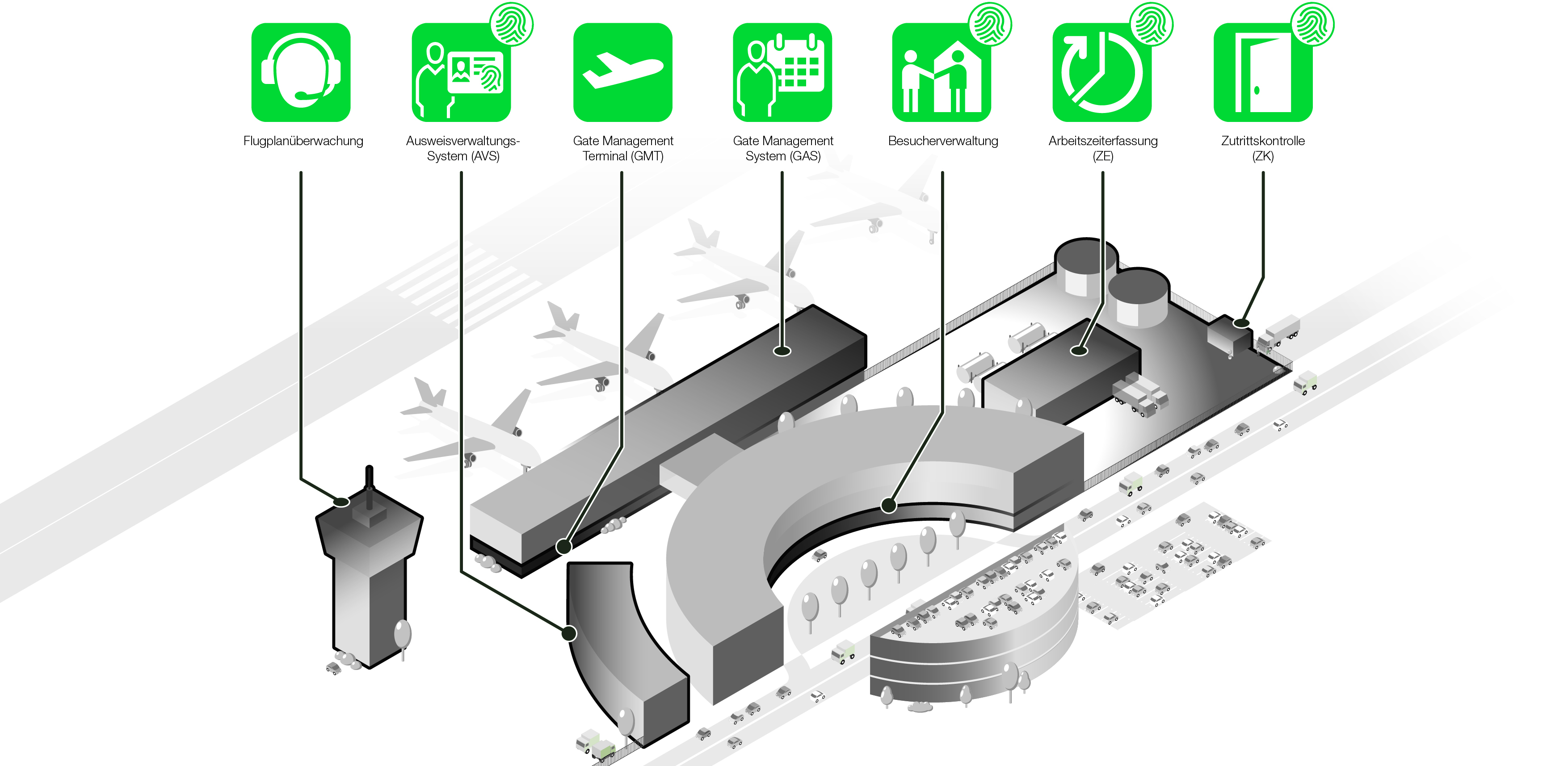 Flugplanüberwachung

Ausweisverwaltungs-System (AVS)

Gate Management Terminal (GMT)

Gate Management System (GAS)

Besucherverwaltung

Arbeitszeiterfassung (ZE)

Zutrittskontrolle (ZK)