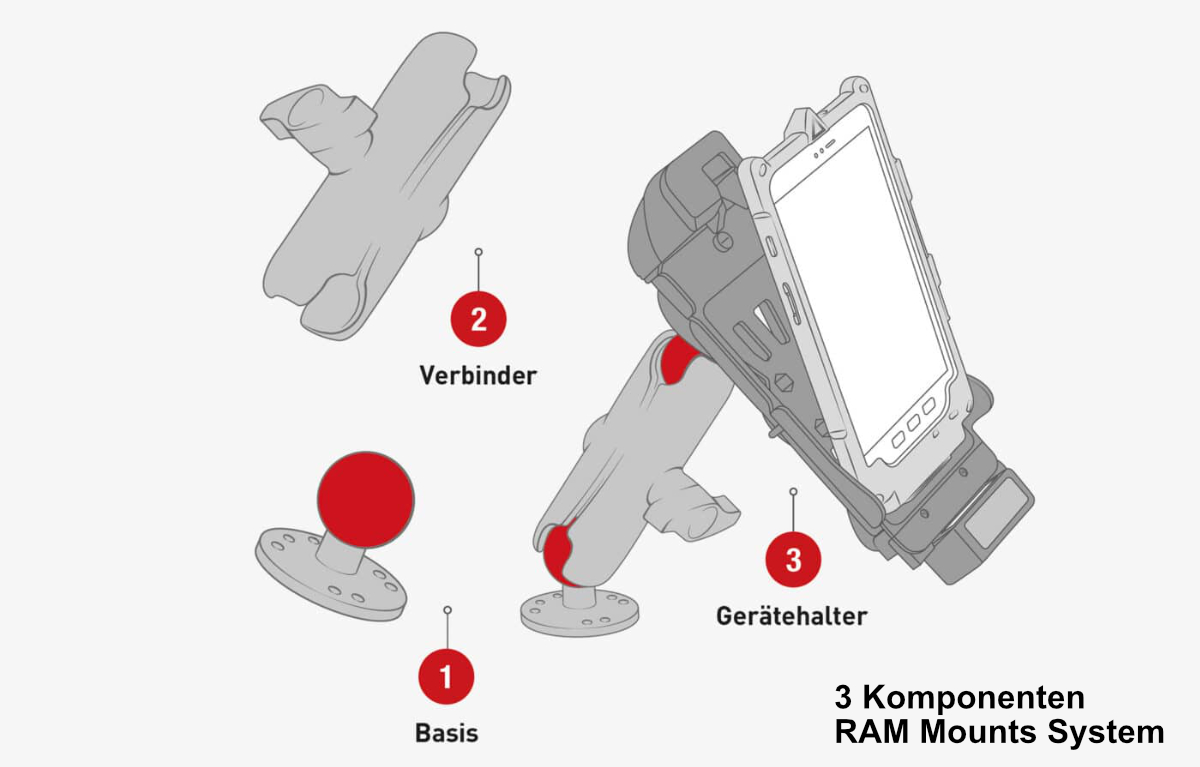 2
Verbinder

3
Gerätehalter

1
Basis

3 Komponenten
RAM Mounts System