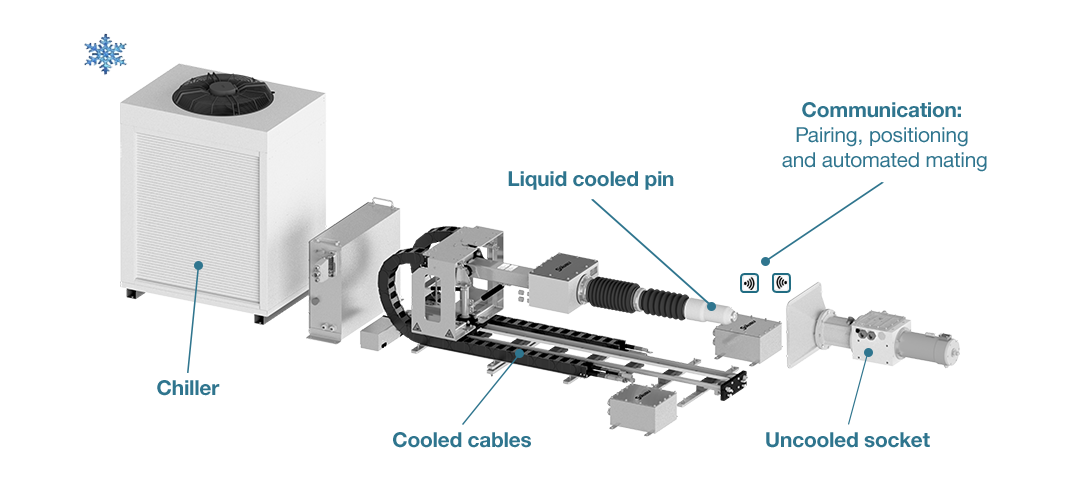 Communication:
Pairing, positioning and automated mating

Liquid cooled pin

Chiller

Cooled cables

Uncooled socket