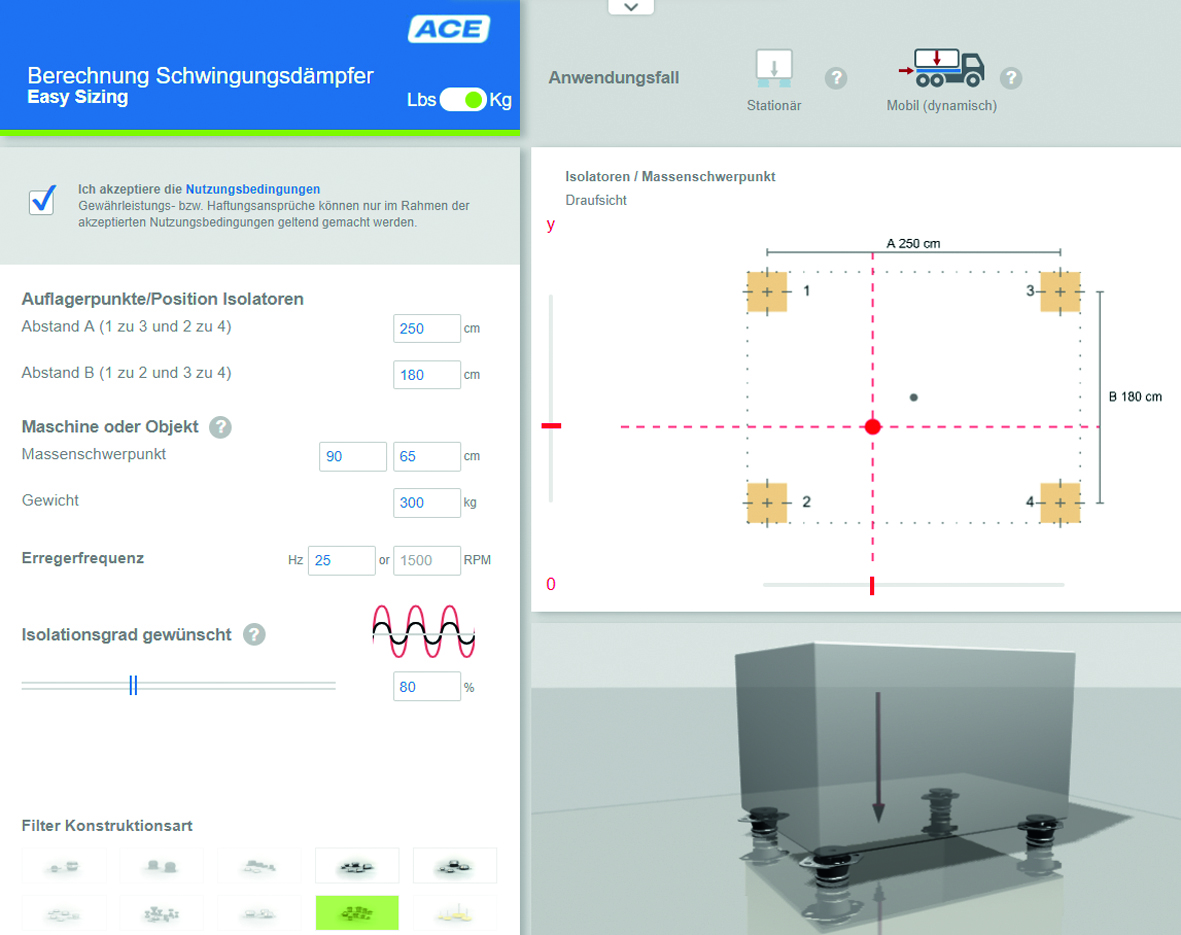 ACE

Berechnung Schwingungsdämpfer
Easy Sizing

Lbs Kg

Anwendungsfall

Stationär ?

Mobil (dynamisch) ?

Ich akzeptiere die Nutzungsbedingungen
Gewährleistungs- bzw. Haftungsansprüche können nur im Rahmen der akzeptierten Nutzungsbedingungen geltend gemacht werden.

Auflagerpunkte/Position Isolatoren

Abstand A (1 zu 3 und 2 zu 4) 250 cm

Abstand B (1 zu 2 und 3 zu 4) 180 cm

Maschine oder Objekt ?

Massenschwerpunkt 90 65 cm

Gewicht 300 kg

Erregerfrequenz Hz 25 or 1500 RPM

Isolationsgrad gewünscht ?

80 %

Filter Konstruktionsart

Isolatoren / Massenschwerpunkt
Draufsicht

y

A 250 cm

1

3

B 180 cm

2

4

0