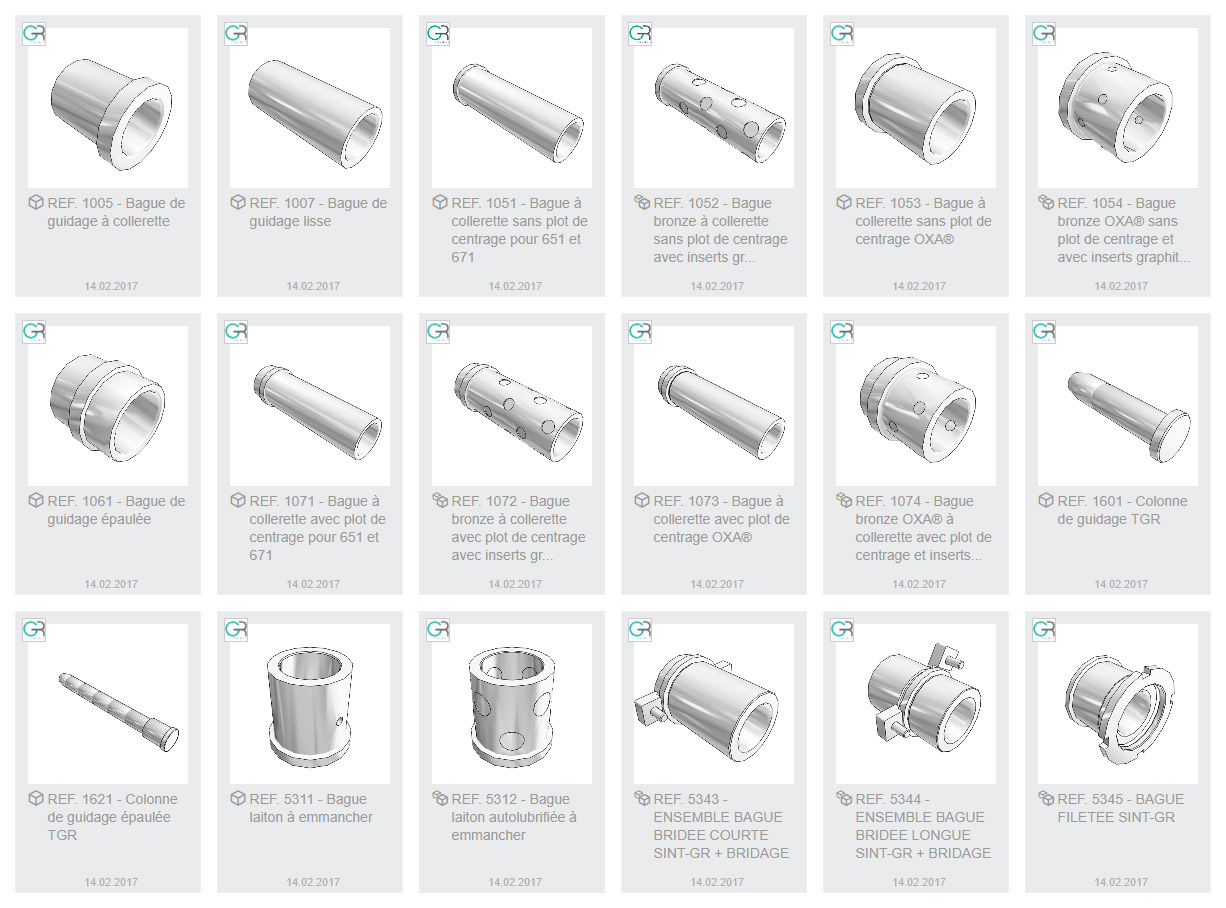 GR

REF. 1005 - Bague de guidage à collerette

14.02.2017

GR

REF. 1007 - Bague de guidage lisse

14.02.2017

GR

REF. 1051 - Bague à collerette sans plot de centrage pour 651 et 671

14.02.2017

GR

REF. 1052 - Bague bronze à collerette sans plot de centrage avec inserts gr...

14.02.2017

GR

REF. 1053 - Bague à collerette sans plot de centrage OXA®

14.02.2017

GR

REF. 1054 - Bague bronze OXA® sans plot de centrage et avec inserts graphit...

14.02.2017

GR

REF. 1061 - Bague de guidage épaulée

14.02.2017

GR

REF. 1071 - Bague à collerette avec plot de centrage pour 651 et 671

14.02.2017

GR

REF. 1072 - Bague bronze à collerette avec plot de centrage avec inserts gr...

14.02.2017

GR

REF. 1073 - Bague à collerette avec plot de centrage OXA®

14.02.2017

GR

REF. 1074 - Bague bronze OXA® à collerette avec plot de centrage et inserts...

14.02.2017

GR

REF. 1601 - Colonne de guidage TGR

14.02.2017

GR

REF. 1621 - Colonne de guidage épaulée TGR

14.02.2017

GR

REF. 5311 - Bague laiton à emmancher

14.02.2017

GR

REF. 5312 - Bague laiton autolubrifiée à emmancher

14.02.2017

GR

REF. 5343 - ENSEMBLE BAGUE BRIDEE COURTE SINT-GR + BRIDAGE

14.02.2017

GR

REF. 5344 - ENSEMBLE BAGUE BRIDEE LONGUE SINT-GR + BRIDAGE

14.02.2017

GR

REF. 5345 - BAGUE FILETEE SINT-GR

14.02.2017