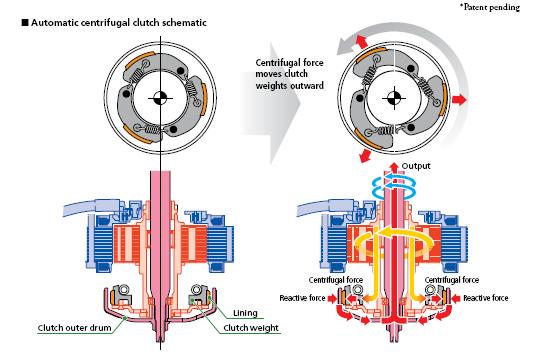 *Patent pending

■ Automatic centrifugal clutch schematic

Centrifugal force moves clutch weights outward

Output

Centrifugal force

Centrifugal force

Reactive force

Reactive force

Lining

Clutch outer drum

Clutch weight