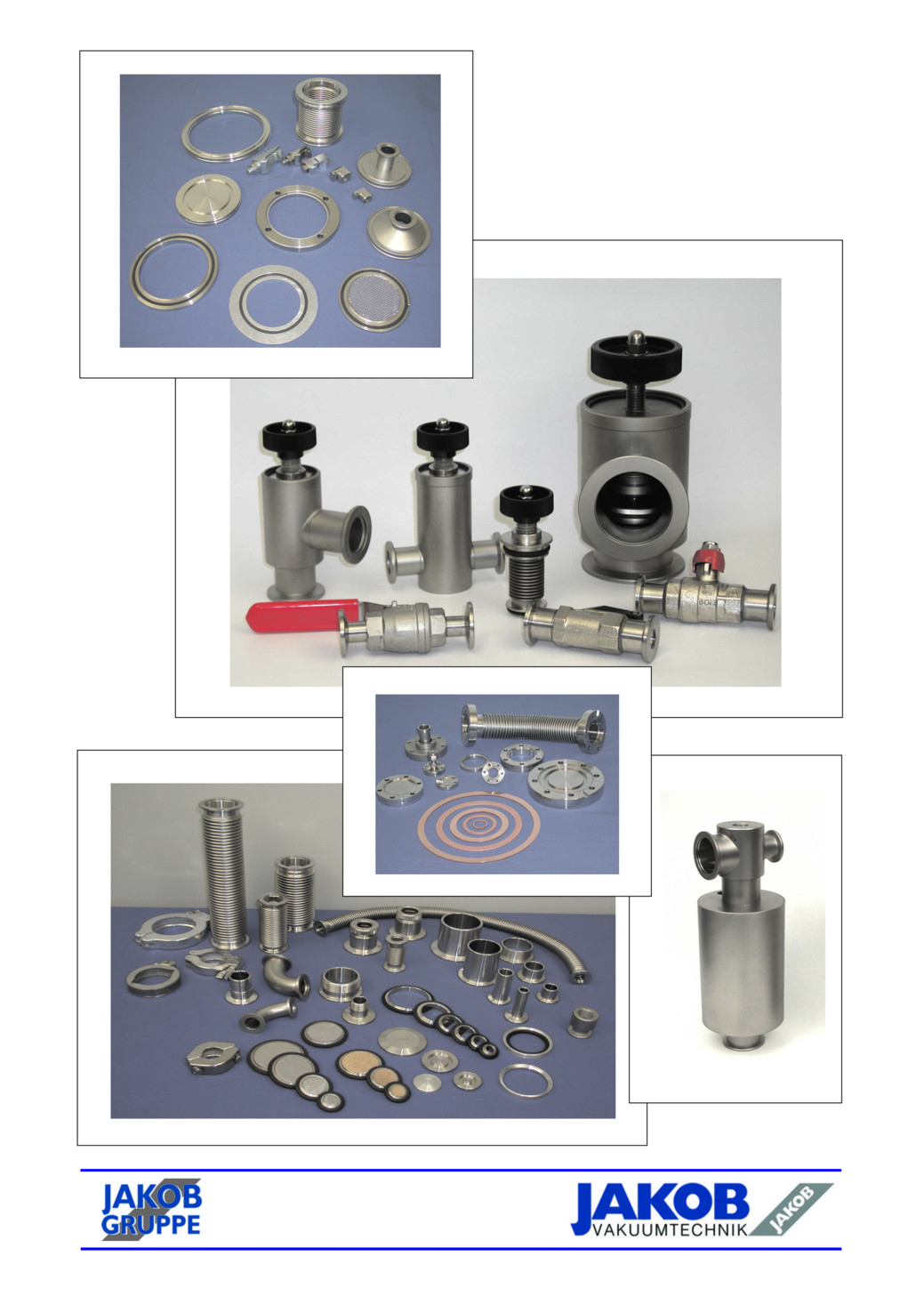 JAKOB
GRUPPE

JAKOB
VAKUUMTECHNIK
JAKOB