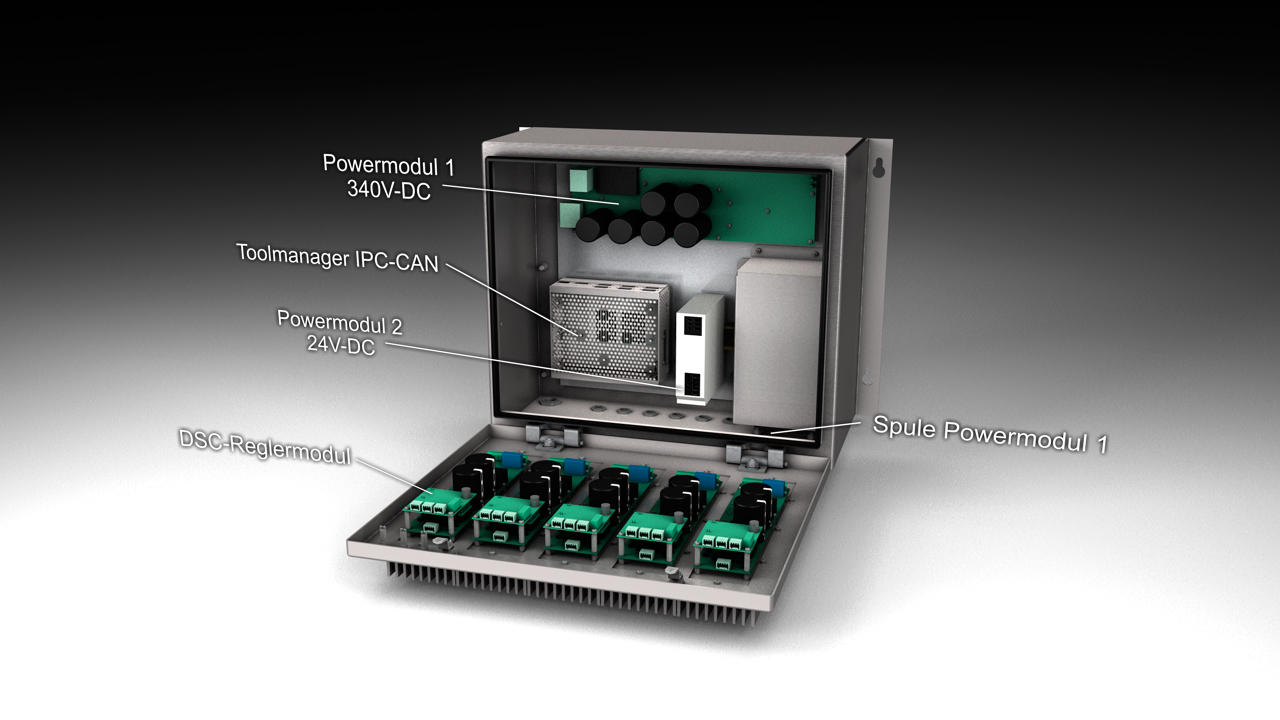 Powermodul 1
340V-DC

Toolmanager IPC-CAN

Powermodul 2
24V-DC

Spule Powermodul 1

DSC-Reglermodul