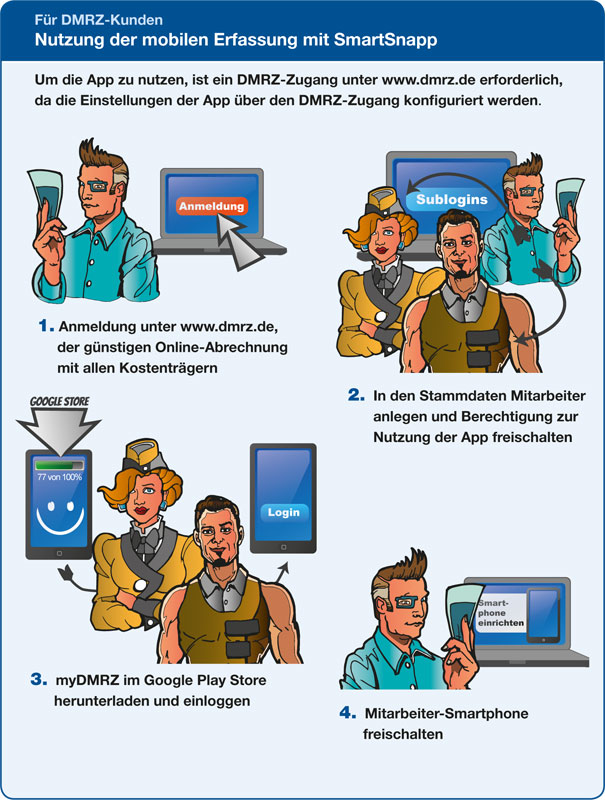 Für DMRZ-Kunden
Nutzung der mobilen Erfassung mit SmartSnapp

Um die App zu nutzen, ist ein DMRZ-Zugang unter www.dmrz.de erforderlich, da die Einstellungen der App über den DMRZ-Zugang konfiguriert werden.

Anmeldung

1. Anmeldung unter www.dmrz.de, der günstigen Online-Abrechnung mit allen Kostenträgern

Sublogins

2. In den Stammdaten Mitarbeiter anlegen und Berechtigung zur Nutzung der App freischalten

GOOGLE STORE

77 von 100%

Login

3. myDMRZ im Google Play Store herunterladen und einloggen

Smartphone einrichten

4. Mitarbeiter-Smartphone freischalten