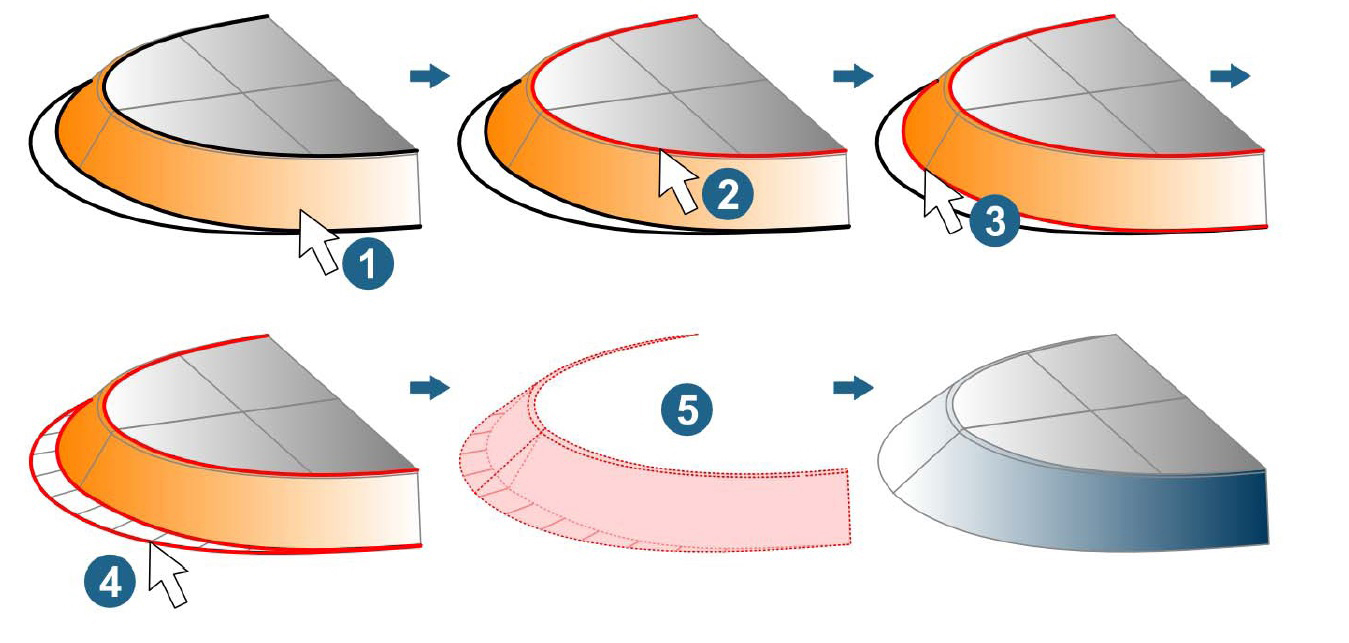 1

2

3

4

5