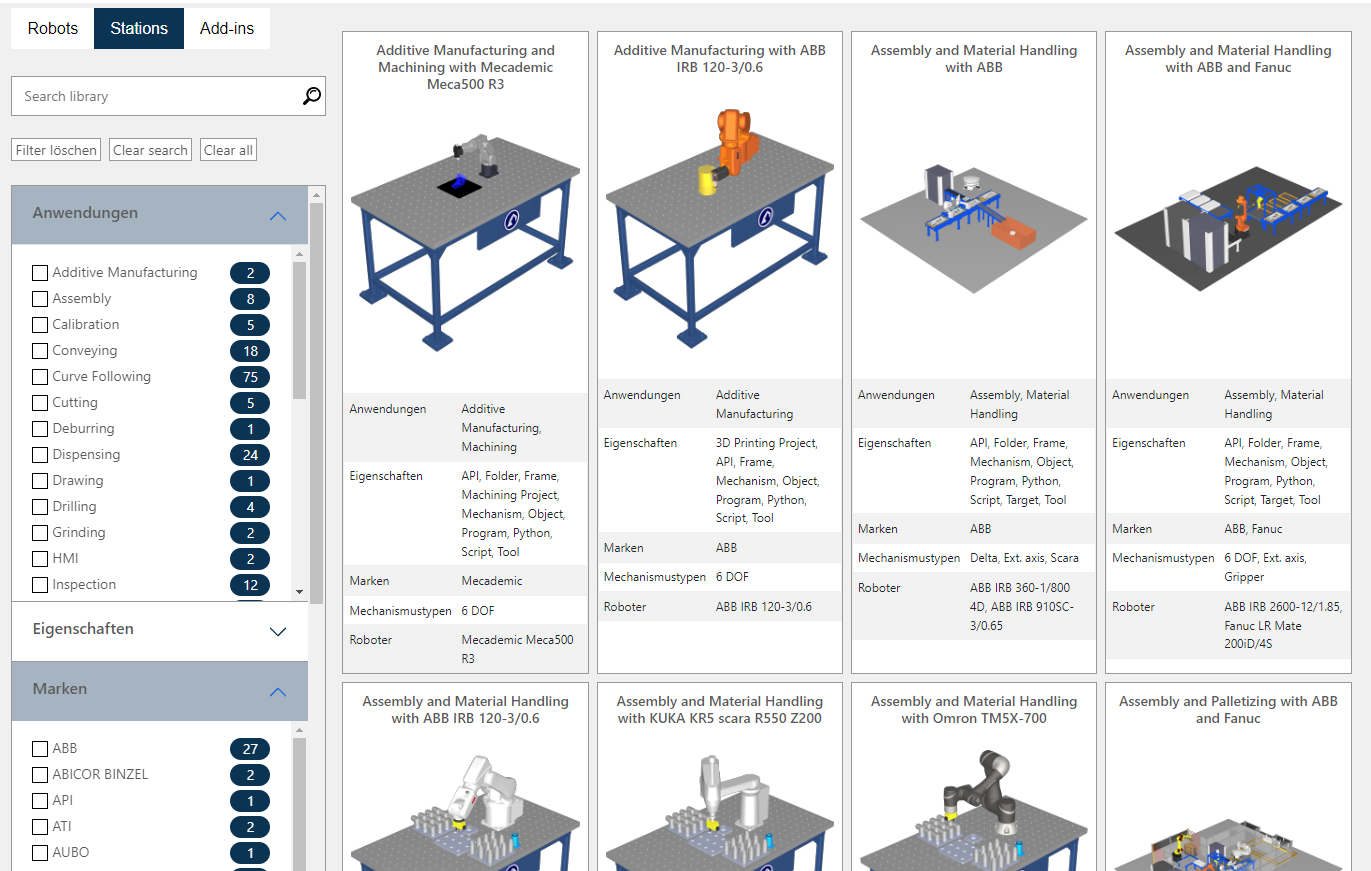 Robots Stations Add-ins

Search library

Filter löschen Clear search Clear all

Anwendungen

Additive Manufacturing 2
Assembly 8
Calibration 5
Conveying 18
Curve Following 75
Cutting 5
Deburring 1
Dispensing 24
Drawing 1
Drilling 4
Grinding 2
HMI 2
Inspection 12

Eigenschaften

Marken

ABB 27
ABICOR BINZEL 2
API 1
ATI 2
AUBO 1

Additive Manufacturing and Machining with Mecademic Meca500 R3

| Anwendungen | Additive Manufacturing, Machining |
|---|---|
| Eigenschaften | API, Folder, Frame, Machining Project, Mechanism, Object, Program, Python, Script, Tool |
| Marken | Mecademic |
| Mechanismustypen | 6 DOF |
| Roboter | Mecademic Meca500 R3 |

Additive Manufacturing with ABB IRB 120-3/0.6

| Anwendungen | Additive Manufacturing |
|---|---|
| Eigenschaften | 3D Printing Project, API, Frame, Mechanism, Object, Program, Python, Script, Tool |
| Marken | ABB |
| Mechanismustypen | 6 DOF |
| Roboter | ABB IRB 120-3/0.6 |

Assembly and Material Handling with ABB

| Anwendungen | Assembly, Material Handling |
|---|---|
| Eigenschaften | API, Folder, Frame, Mechanism, Object, Program, Python, Script, Target, Tool |
| Marken | ABB |
| Mechanismustypen | Delta, Ext. axis, Scara |
| Roboter | ABB IRB 360-1/800 4D, ABB IRB 910SC-3/0.65 |

Assembly and Material Handling with ABB and Fanuc

| Anwendungen | Assembly, Material Handling |
|---|---|
| Eigenschaften | API, Folder, Frame, Mechanism, Object, Program, Python, Script, Target, Tool |
| Marken | ABB, Fanuc |
| Mechanismustypen | 6 DOF, Ext. axis, Gripper |
| Roboter | ABB IRB 2600-12/1.85, Fanuc LR Mate 200iD/4S |

Assembly and Material Handling with ABB IRB 120-3/0.6

Assembly and Material Handling with KUKA KR5 scara R550 Z200

Assembly and Material Handling with Omron TM5X-700

Assembly and Palletizing with ABB and Fanuc