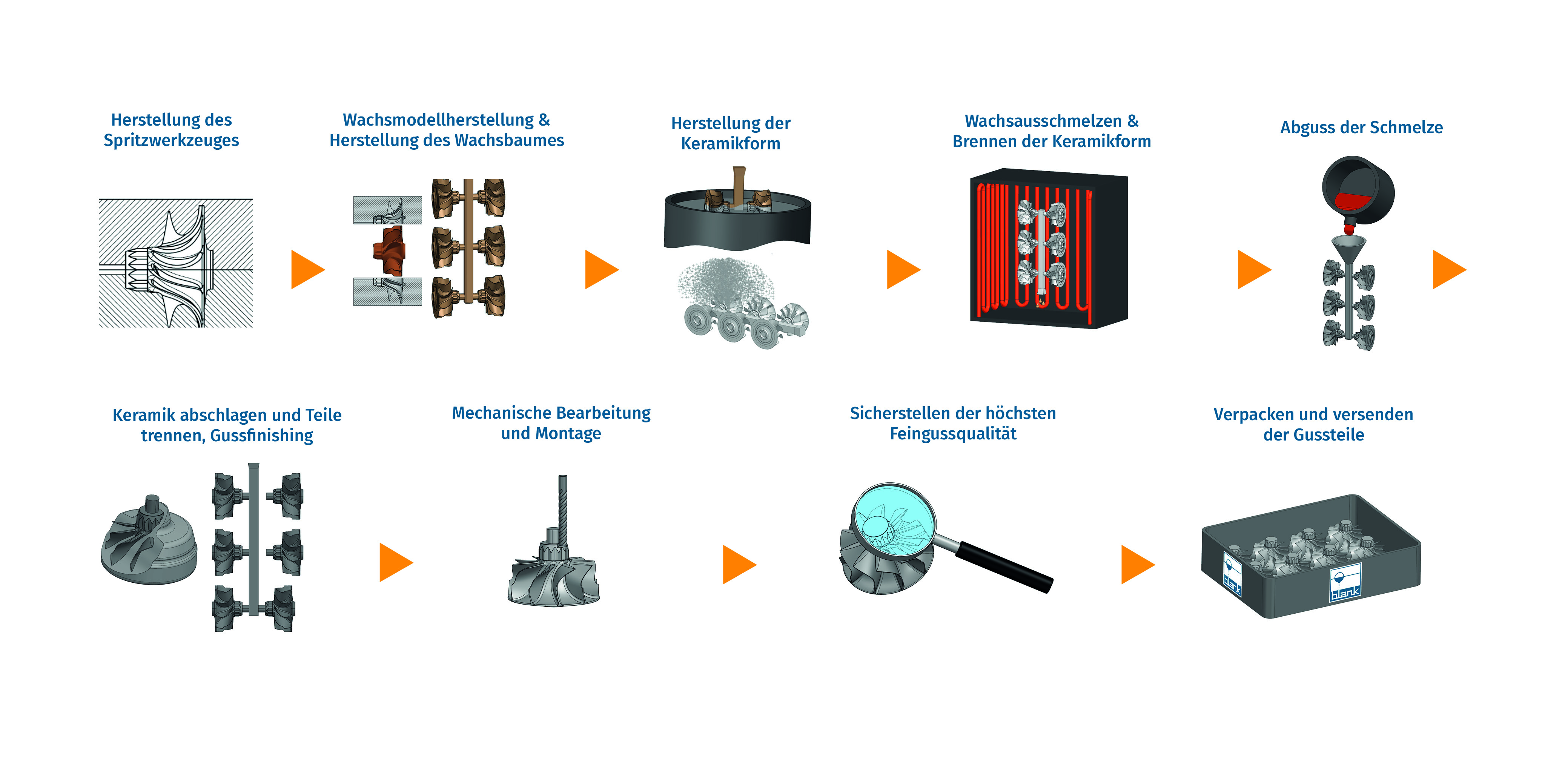 Herstellung des Spritzwerkzeuges

Wachsmodellherstellung & Herstellung des Wachsbaumes

Herstellung der Keramikform

Wachsausschmelzen & Brennen der Keramikform

Abguss der Schmelze

Keramik abschlagen und Teile trennen, Gussfinishing

Mechanische Bearbeitung und Montage

Sicherstellen der höchsten Feingussqualität

Verpacken und versenden der Gussteile

blank

blank