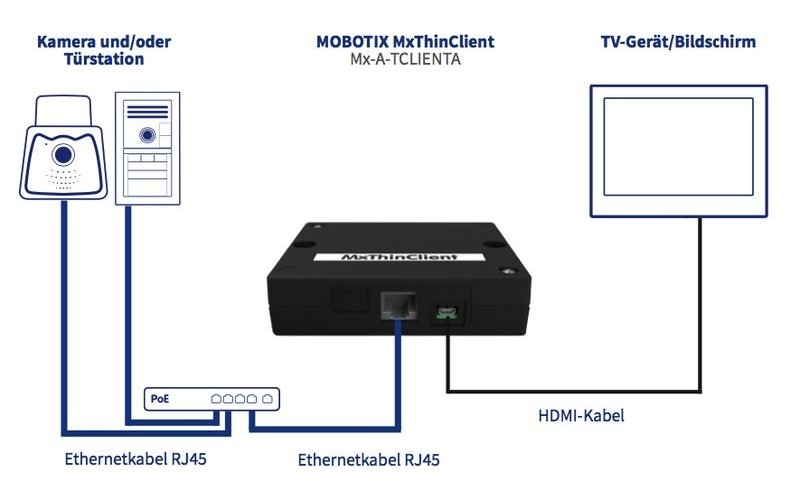 Kamera und/oder Türstation

MOBOTIX MxThinClient
Mx-A-TCLIENTA

TV-Gerät/Bildschirm

MxThinClient

PoE

HDMI-Kabel

Ethernetkabel RJ45

Ethernetkabel RJ45