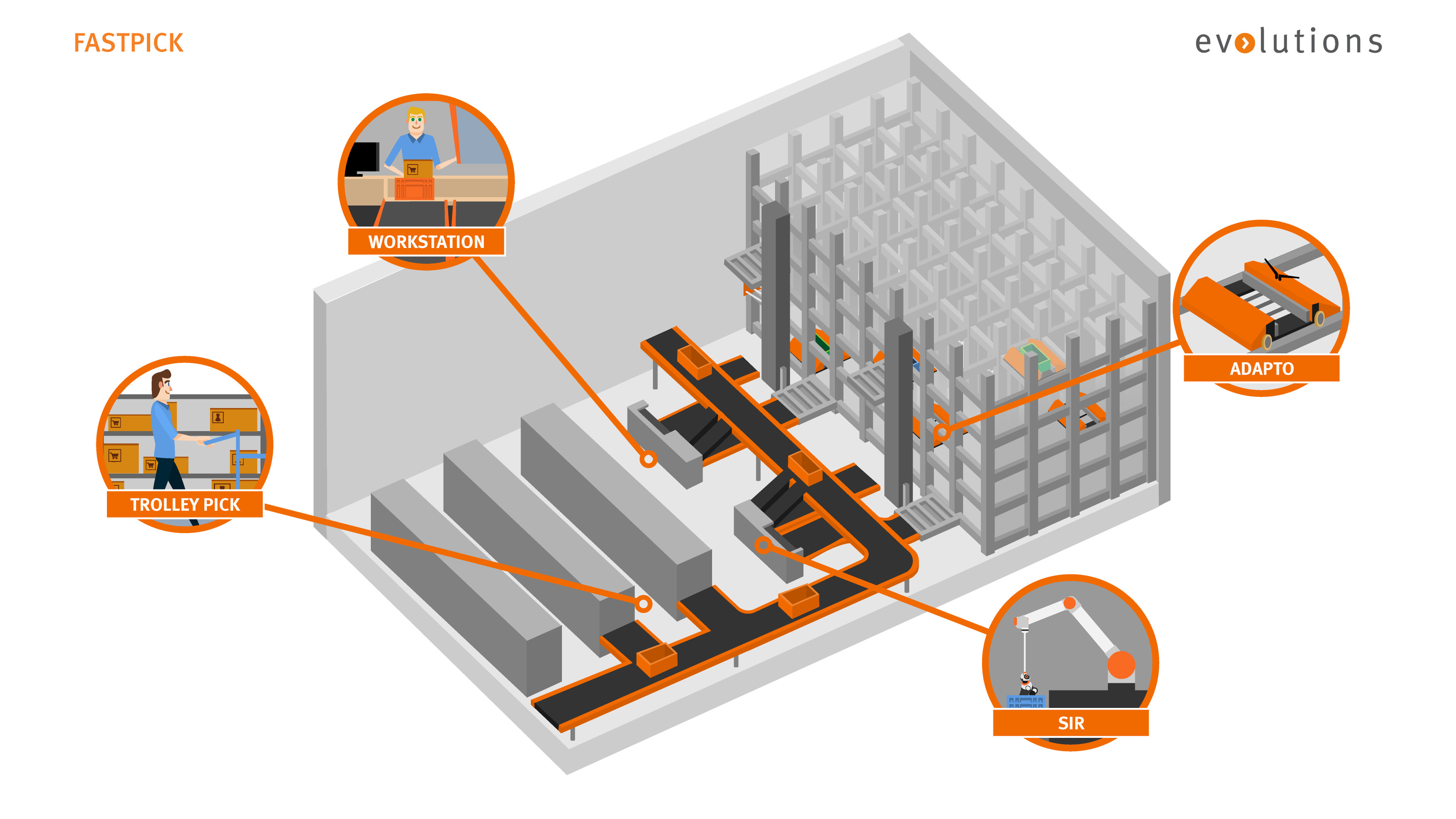 FASTPICK

evolutions

WORKSTATION

ADAPTO

TROLLEY PICK

SIR