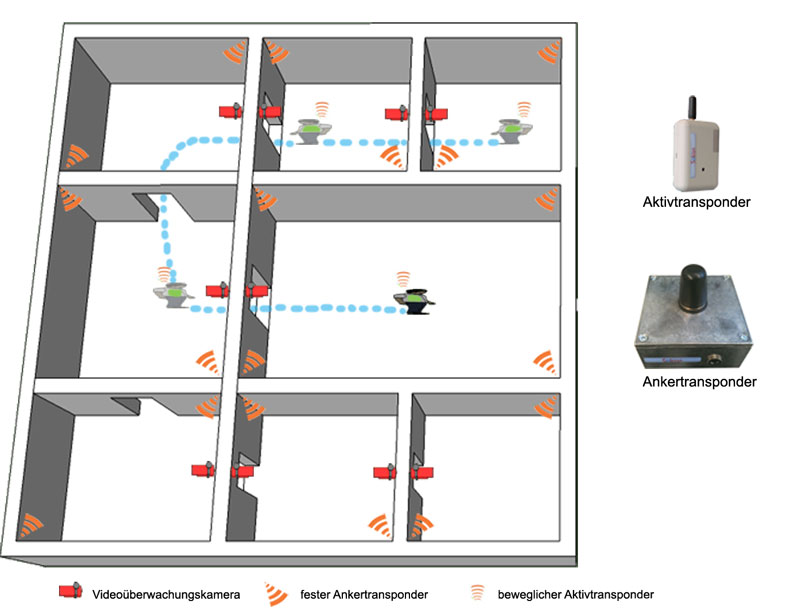 Aktivtransponder

Ankertransponder

Videoüberwachungskamera
fester Ankertransponder
beweglicher Aktivtransponder