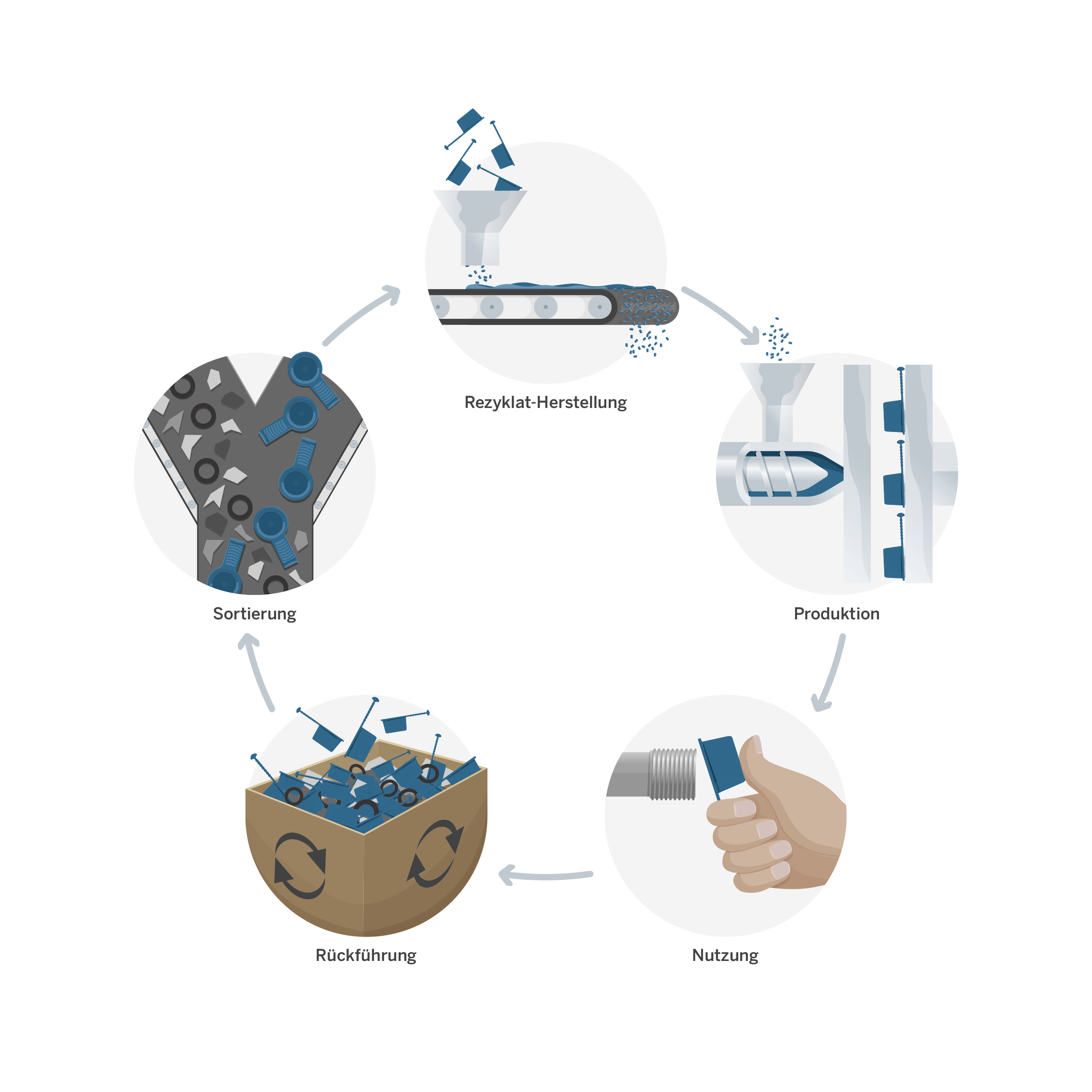 Rezyklat-Herstellung

Produktion

Nutzung

Rückführung

Sortierung