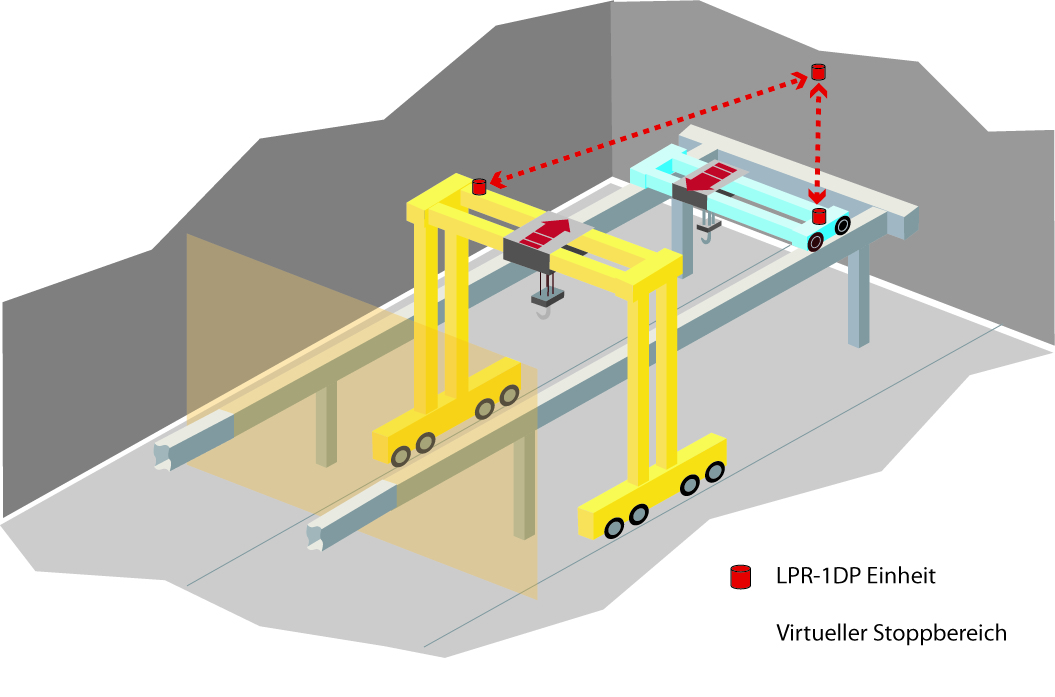 LPR-1DP Einheit

Virtueller Stoppbereich