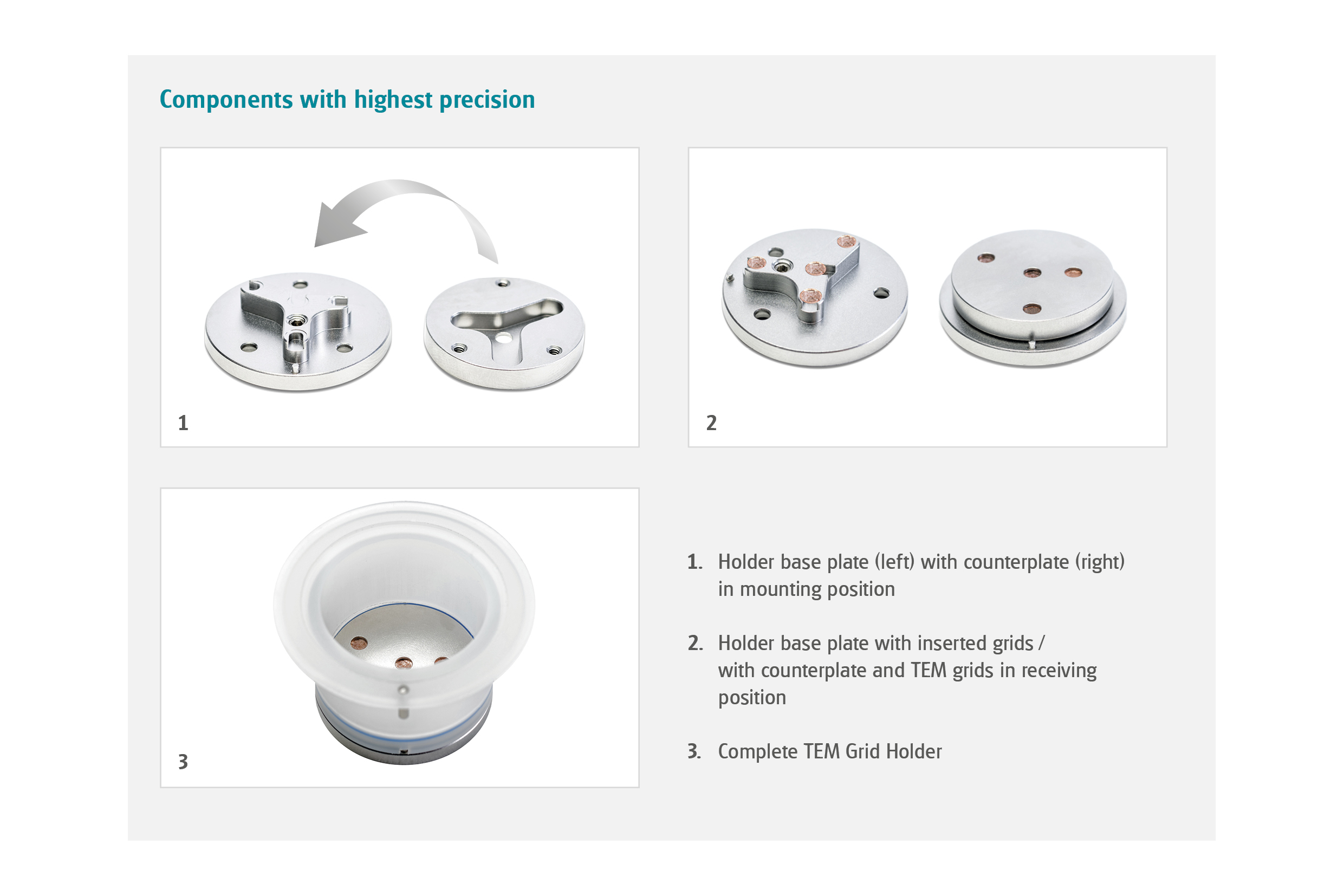 Components with highest precision

1

2

3

1. Holder base plate (left) with counterplate (right) in mounting position

2. Holder base plate with inserted grids / with counterplate and TEM grids in receiving position

3. Complete TEM Grid Holder