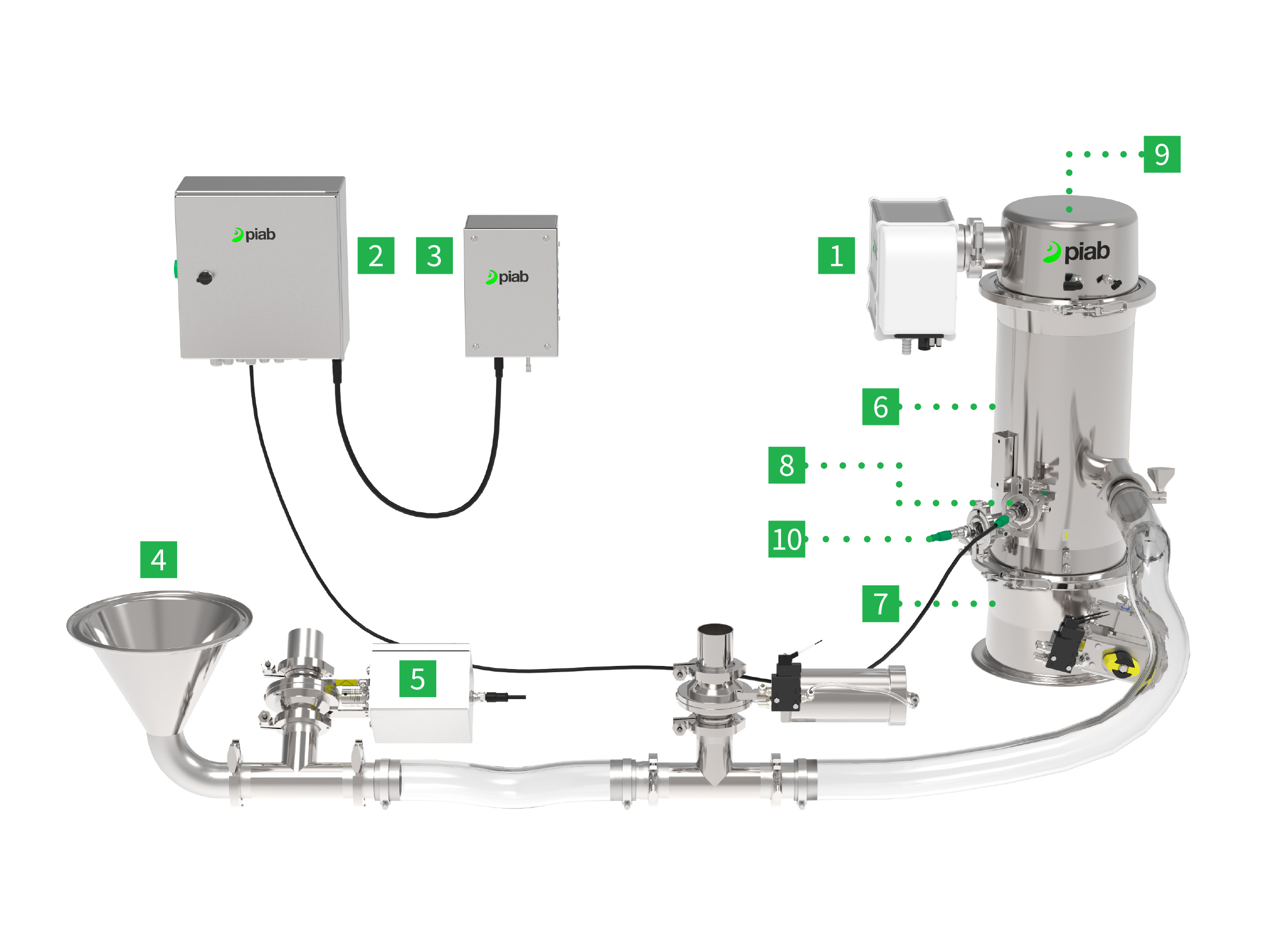 9

piab

2

3

piab

1

piab

6

8

10

4

7

5